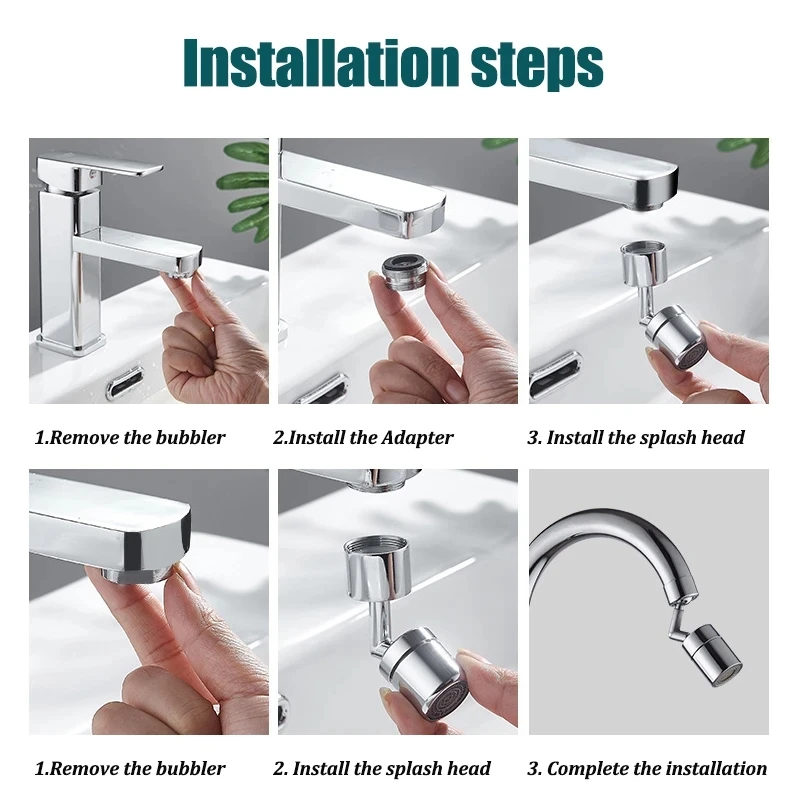 Installation steps

1.Remove the bubbler

2.Install the Adapter

3. Install the splash head

1.Remove the bubbler

2. Install the splash head

3. Complete the installation