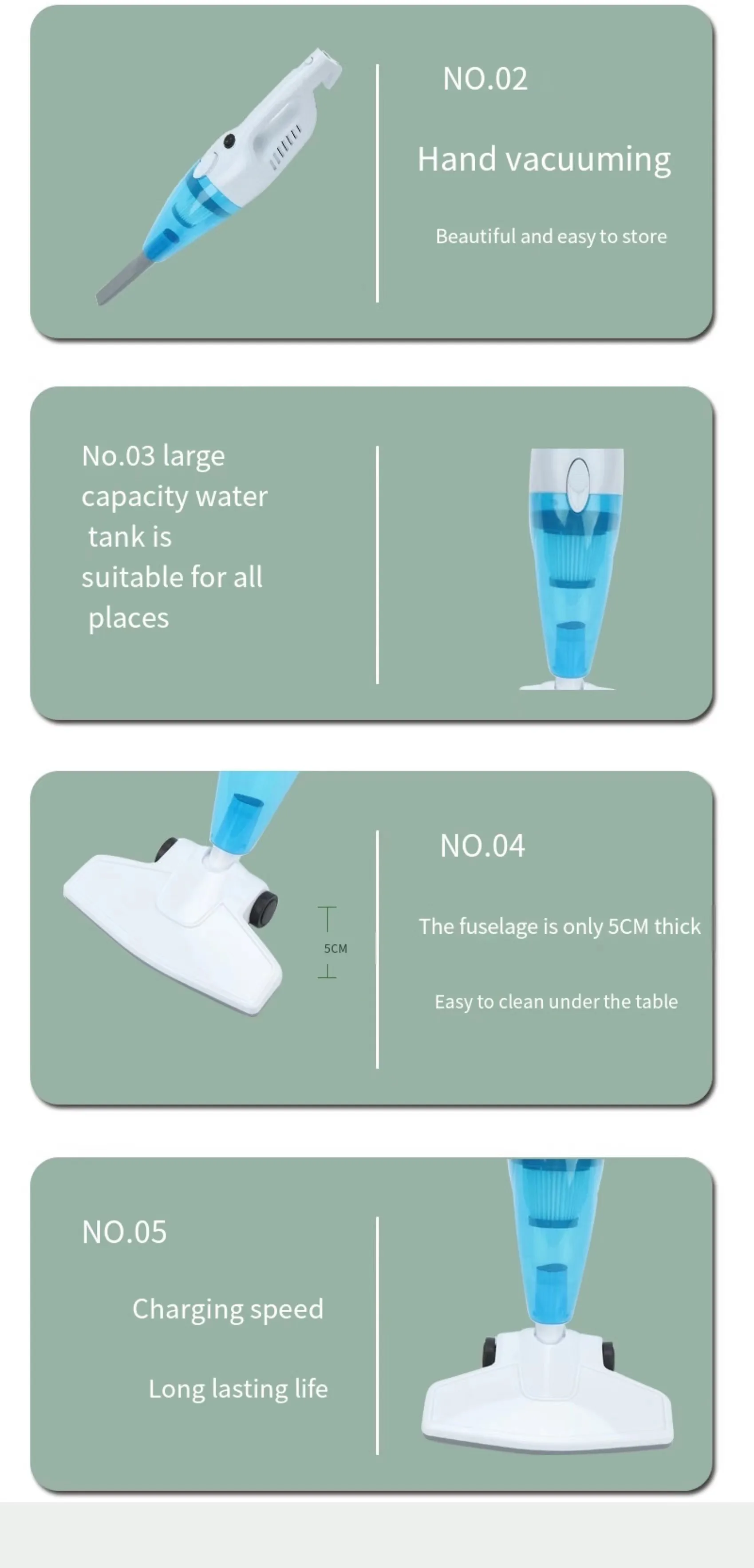 NO.02

Hand vacuuming

Beautiful and easy to store

No.03 large capacity water tank is suitable for all places

5CM

NO.04

The fuselage is only 5CM thick

Easy to clean under the table

NO.05

Charging speed

Long lasting life