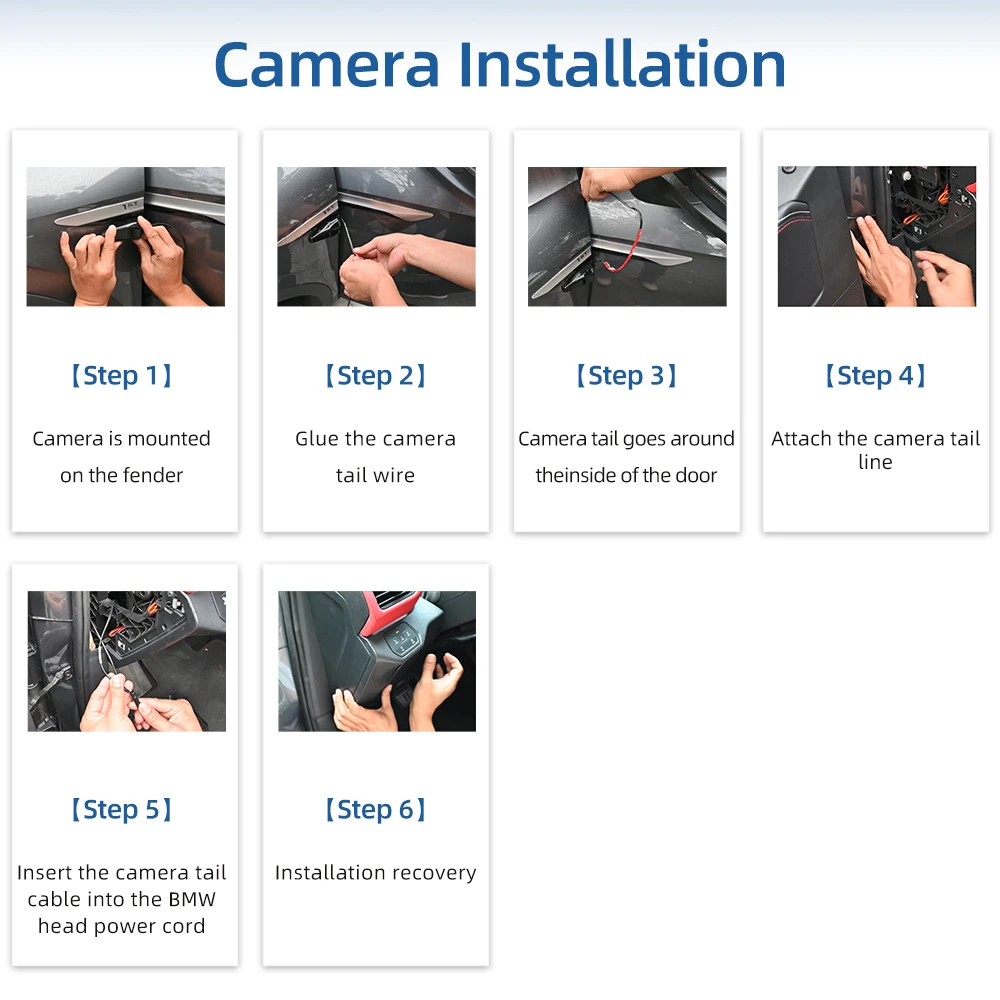 Camera Installation

【Step 1】

Camera is mounted on the fender

【Step 2】

Glue the camera tail wire

【Step 3】

Camera tail goes around theinside of the door

【Step 4】

Attach the camera tail line

【Step 5】

Insert the camera tail cable into the BMW head power cord

【Step 6】

Installation recovery