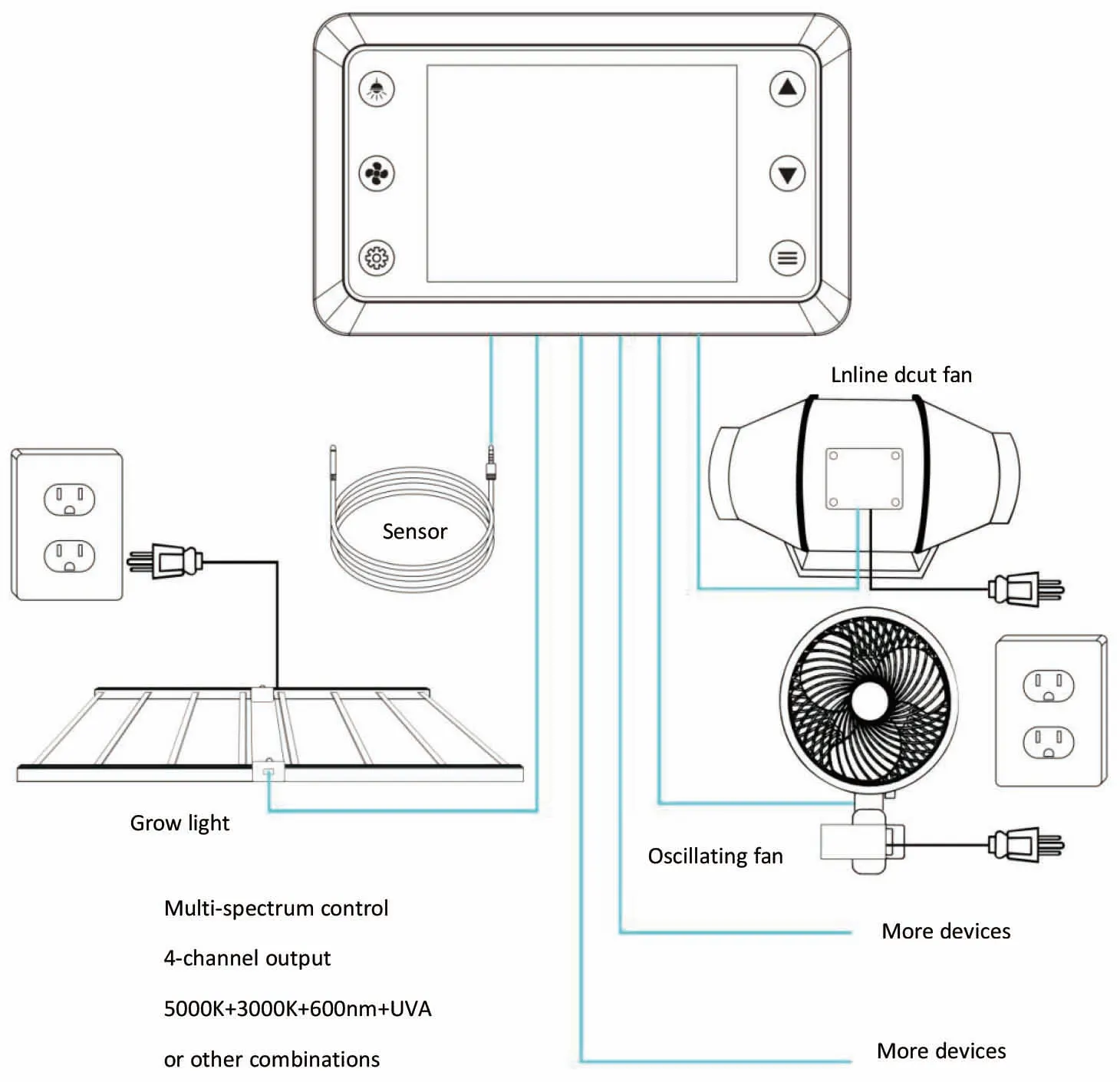 Lnline dcut fan

Sensor

Grow light

Oscillating fan

Multi-spectrum control

4-channel output

5000K+3000K+600nm+UVA

or other combinations

More devices

More devices