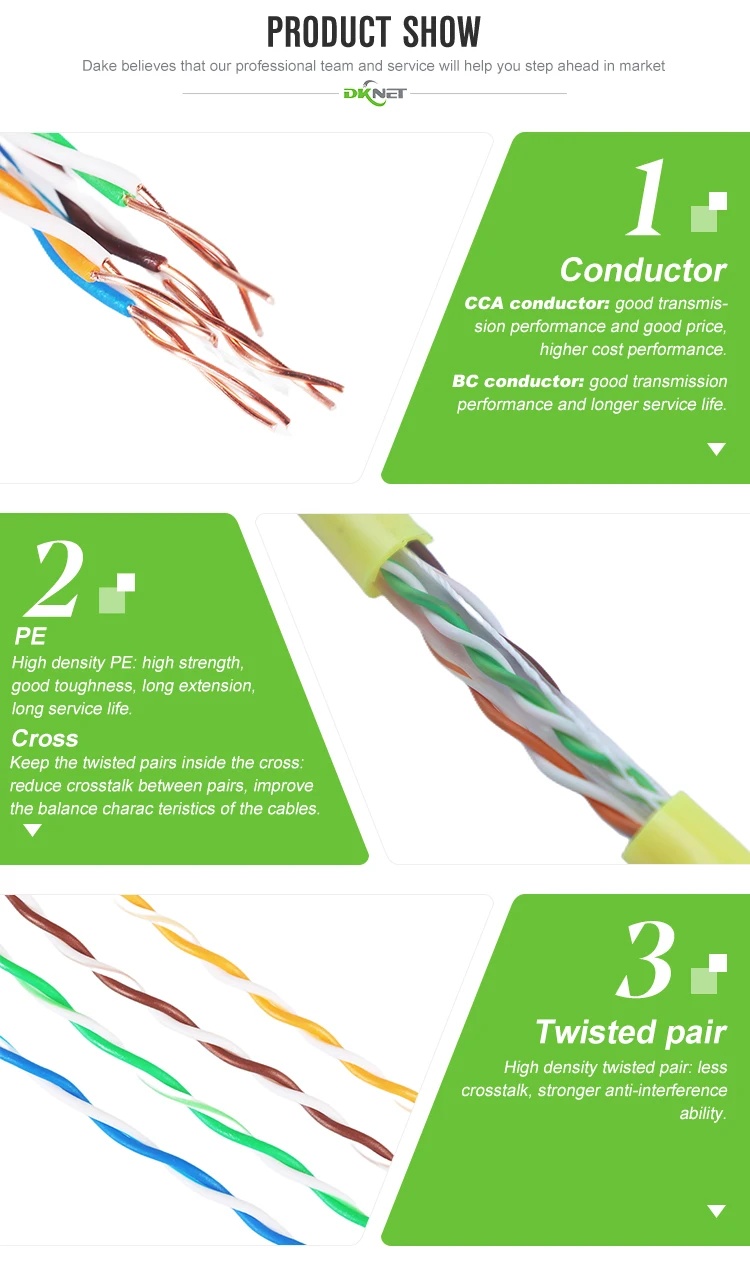 PRODUCT SHOW

Dake believes that our professional team and service will help you step ahead in market

DKNET

1

Conductor

CCA conductor: good transmission performance and good price, higher cost performance.

BC conductor: good transmission performance and longer service life.

2

PE

High density PE: high strength, good toughness, long extension, long service life.

Cross

Keep the twisted pairs inside the cross: reduce crosstalk between pairs, improve the balance charac teristics of the cables.

3

Twisted pair

High density twisted pair: less crosstalk, stronger anti-interference ability.