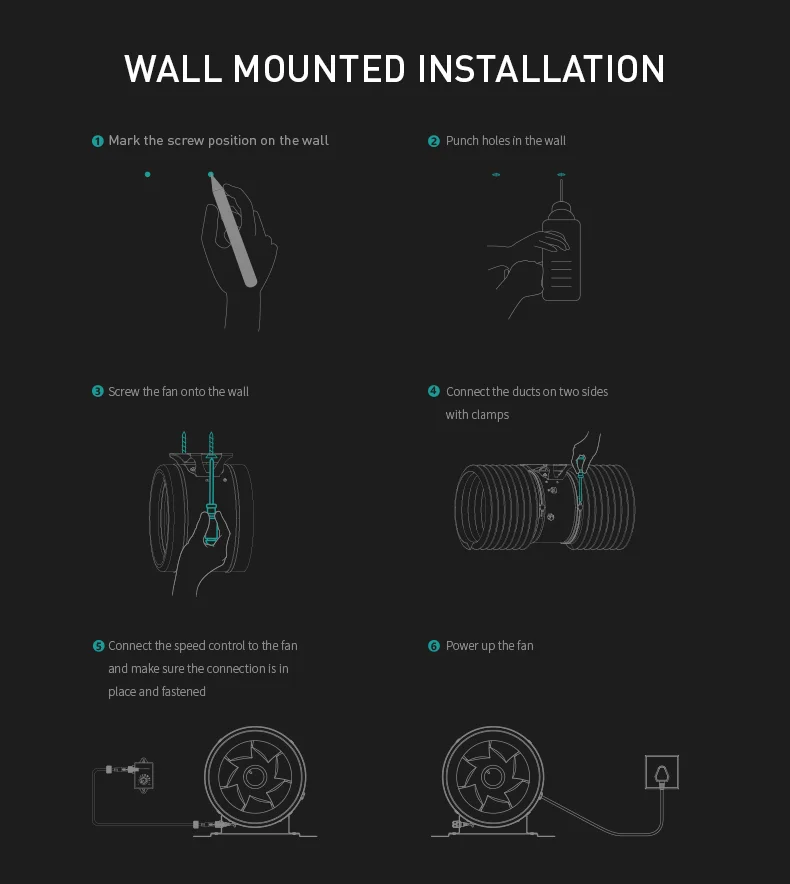 WALL MOUNTED INSTALLATION

1 Mark the screw position on the wall

2 Punch holes in the wall

3 Screw the fan onto the wall

4 Connect the ducts on two sides with clamps

5 Connect the speed control to the fan and make sure the connection is in place and fastened

6 Power up the fan