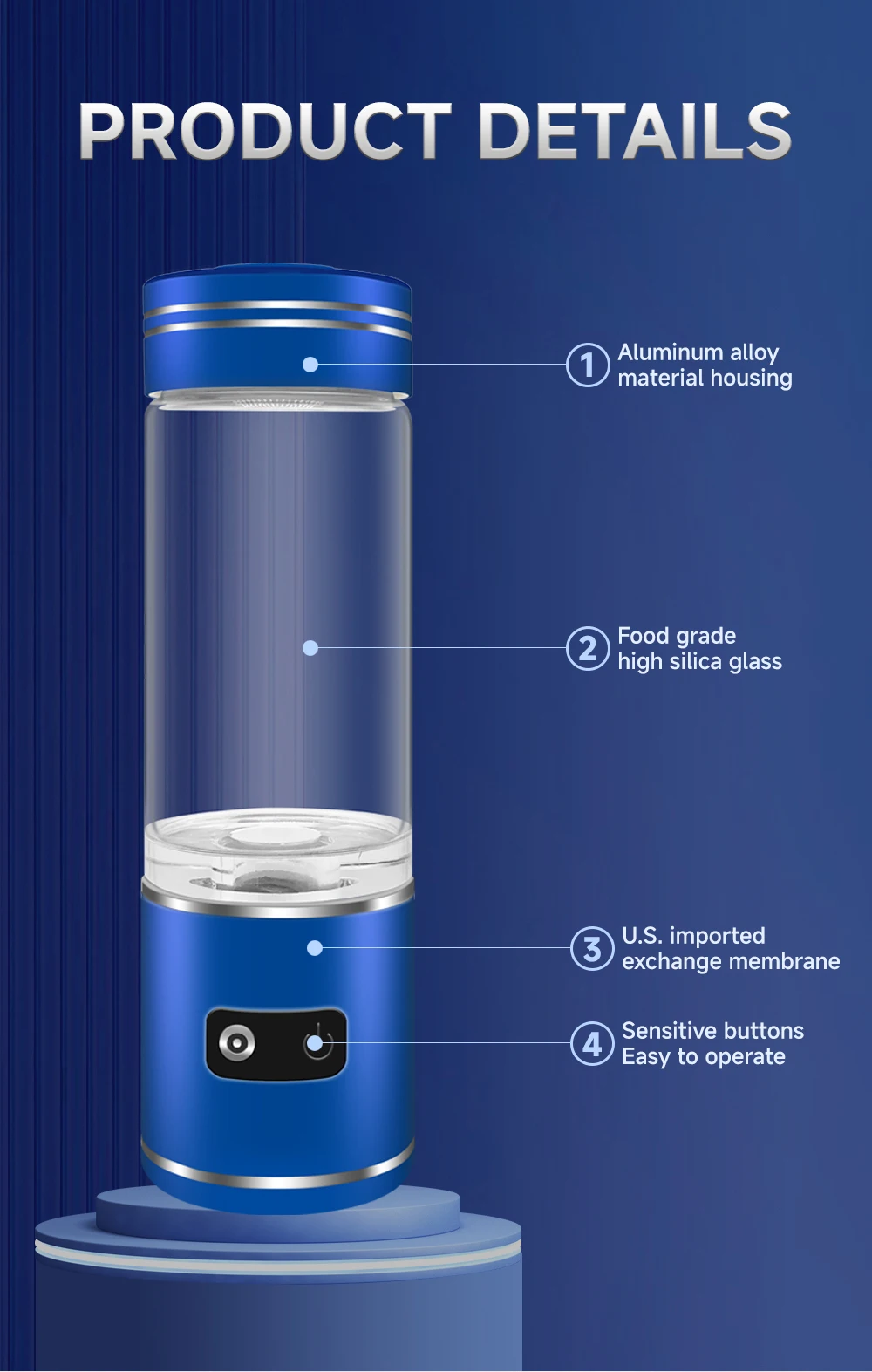 PRODUCT DETAILS

1 Aluminum alloy material housing

2 Food grade high silica glass

3 U.S. imported exchange membrane

4 Sensitive buttons Easy to operate