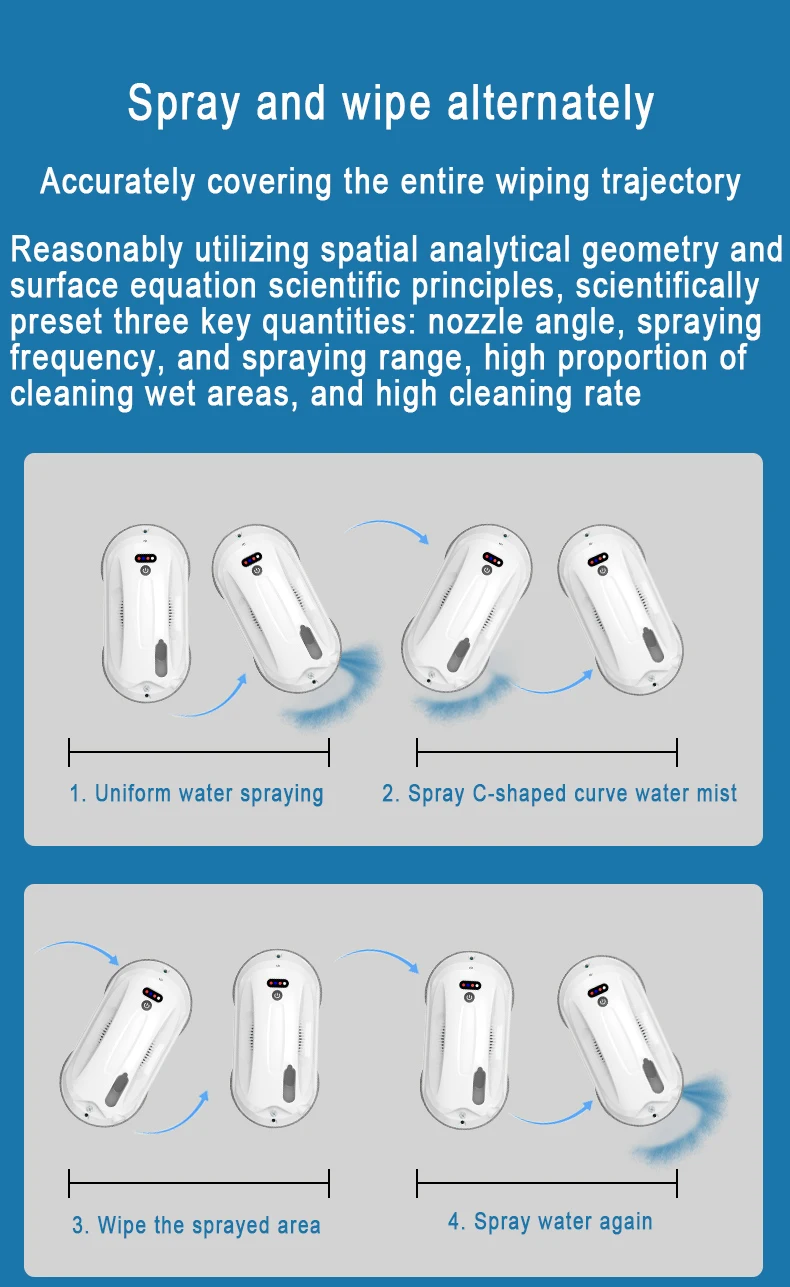 Spray and wipe alternately

Accurately covering the entire wiping trajectory

Reasonably utilizing spatial analytical geometry and surface equation scientific principles, scientifically preset three key quantities: nozzle angle, spraying frequency, and spraying range, high proportion of cleaning wet areas, and high cleaning rate

1. Uniform water spraying

2. Spray C-shaped curve water mist

3. Wipe the sprayed area

4. Spray water again