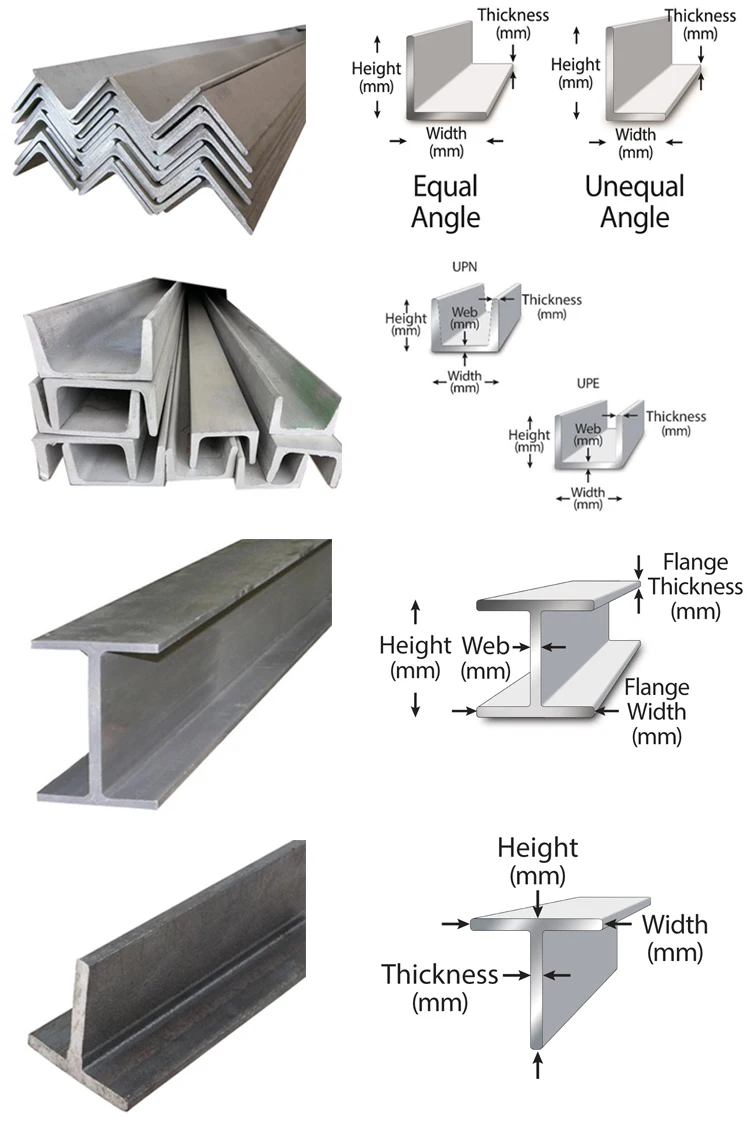 Thickness (mm)
Height (mm)
Width (mm)
Equal Angle

Thickness (mm)
Height (mm)
Width (mm)
Unequal Angle

UPN
Height (mm)
Web (mm)
Thickness (mm)
Width (mm)

UPE
Height (mm)
Web (mm)
Thickness (mm)
Width (mm)

Flange Thickness (mm)
Height (mm)
Web (mm)
Flange Width (mm)

Height (mm)
Width (mm)
Thickness (mm)