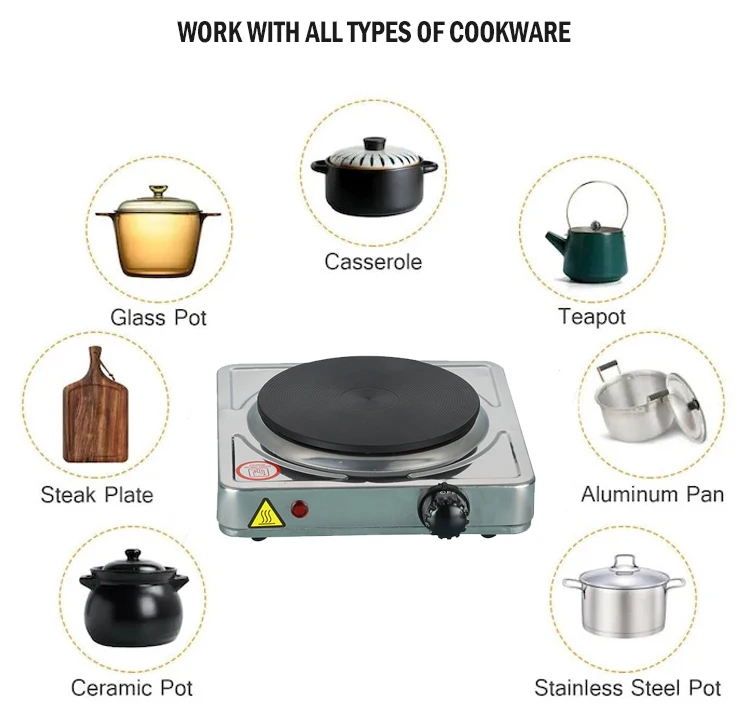 WORK WITH ALL TYPES OF COOKWARE

Casserole

Glass Pot

Teapot

Steak Plate

Aluminum Pan

Ceramic Pot

Stainless Steel Pot