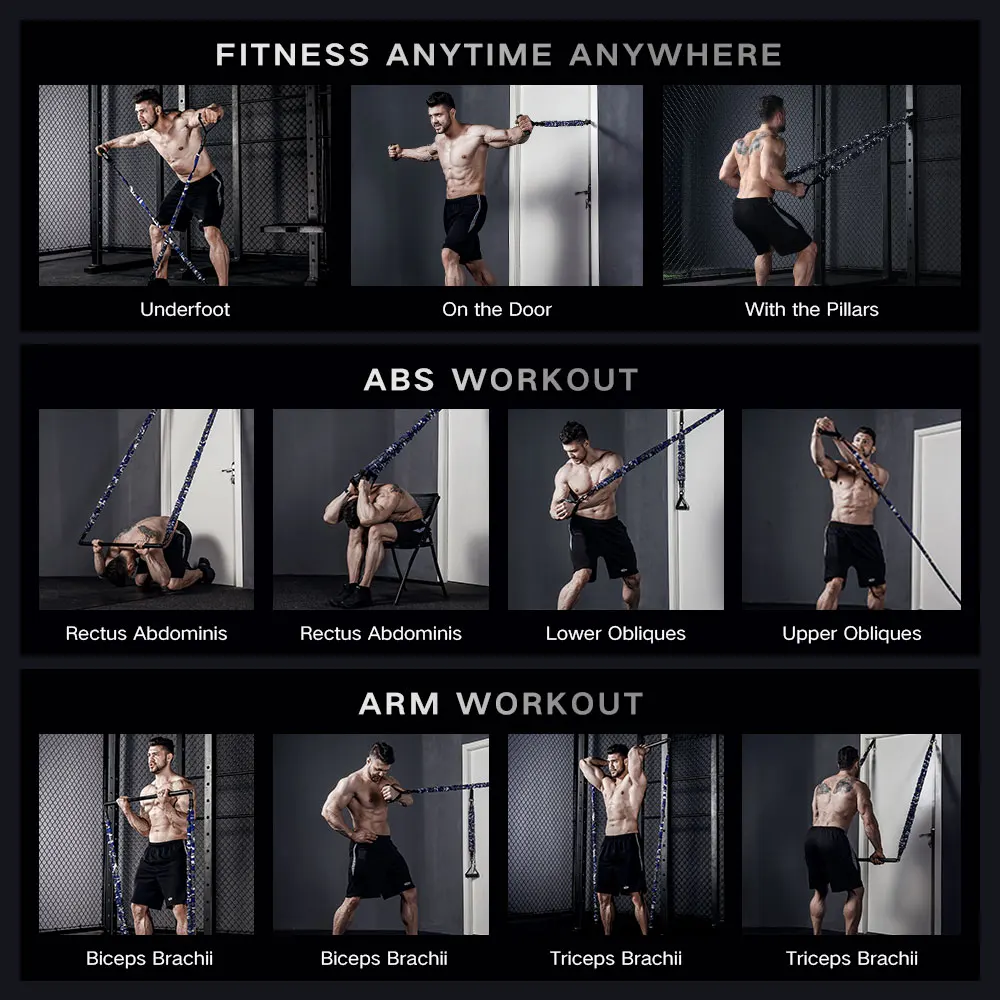 FITNESS ANYTIME ANYWHERE

Underfoot

On the Door

With the Pillars

ABS WORKOUT

Rectus Abdominis

Rectus Abdominis

Lower Obliques

Upper Obliques

ARM WORKOUT

Biceps Brachii

Biceps Brachii

Triceps Brachii

Triceps Brachii