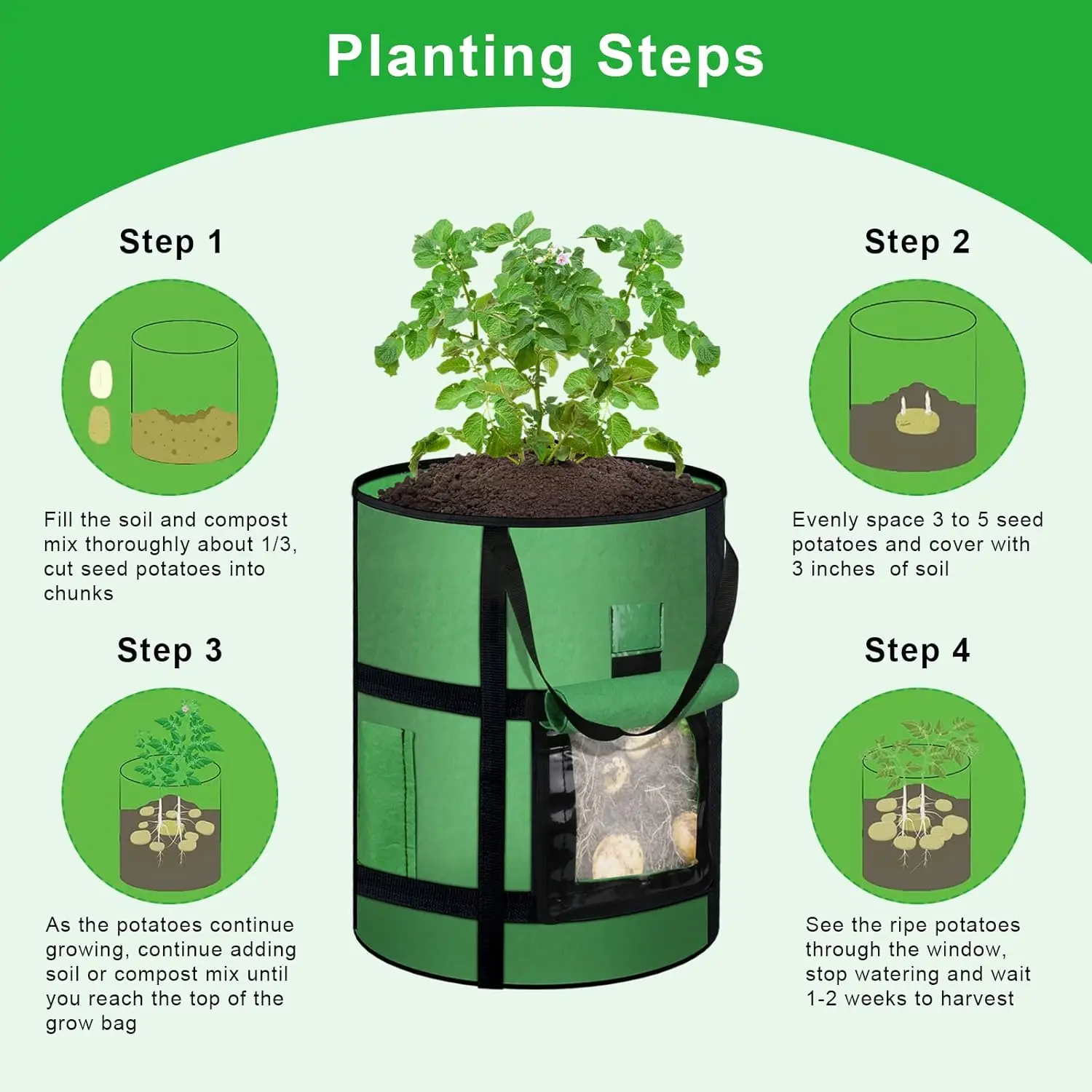 Planting Steps

Step 1

Fill the soil and compost mix thoroughly about 1/3, cut seed potatoes into chunks

Step 2

Evenly space 3 to 5 seed potatoes and cover with 3 inches of soil

Step 3

As the potatoes continue growing, continue adding soil or compost mix until you reach the top of the grow bag

Step 4

See the ripe potatoes through the window, stop watering and wait 1-2 weeks to harvest