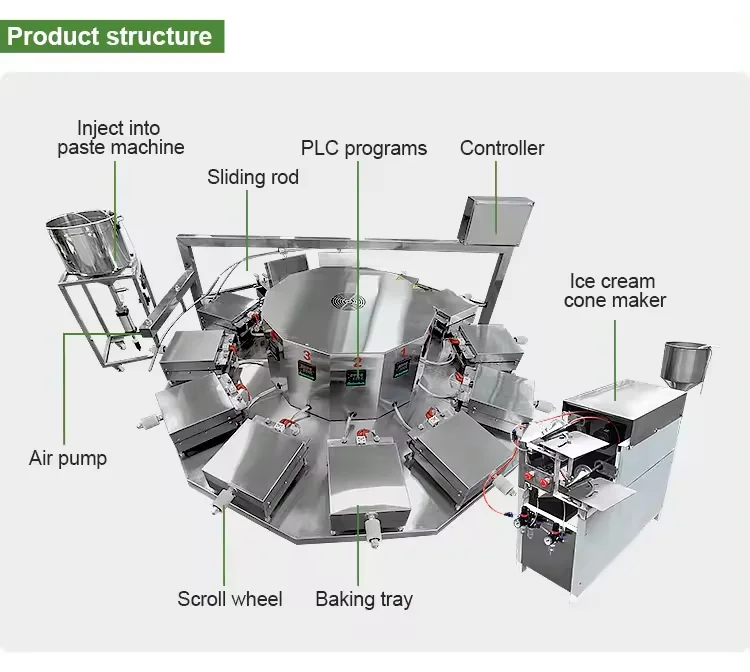 Product structure

Inject into paste machine

Sliding rod

PLC programs

Controller

Ice cream cone maker

Air pump

Scroll wheel

Baking tray

3

2

1