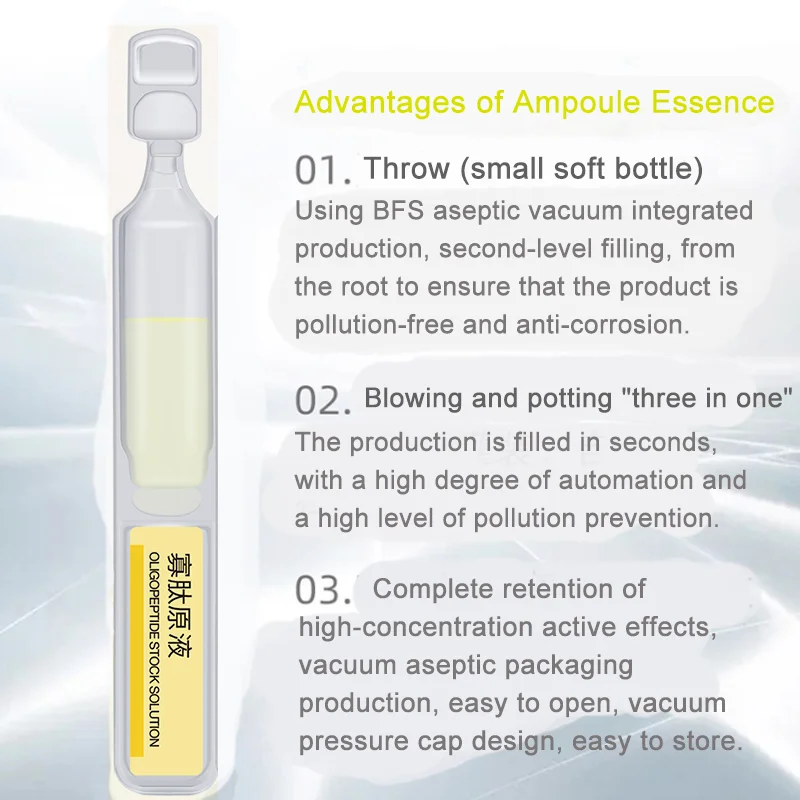 寡肽原液
OLIGOPEPTIDE STOCK SOLUTION

Advantages of Ampoule Essence

01. Throw (small soft bottle)
Using BFS aseptic vacuum integrated production, second-level filling, from the root to ensure that the product is pollution-free and anti-corrosion.

02. Blowing and potting "three in one"
The production is filled in seconds, with a high degree of automation and a high level of pollution prevention.

03. Complete retention of high-concentration active effects, vacuum aseptic packaging production, easy to open, vacuum pressure cap design, easy to store.