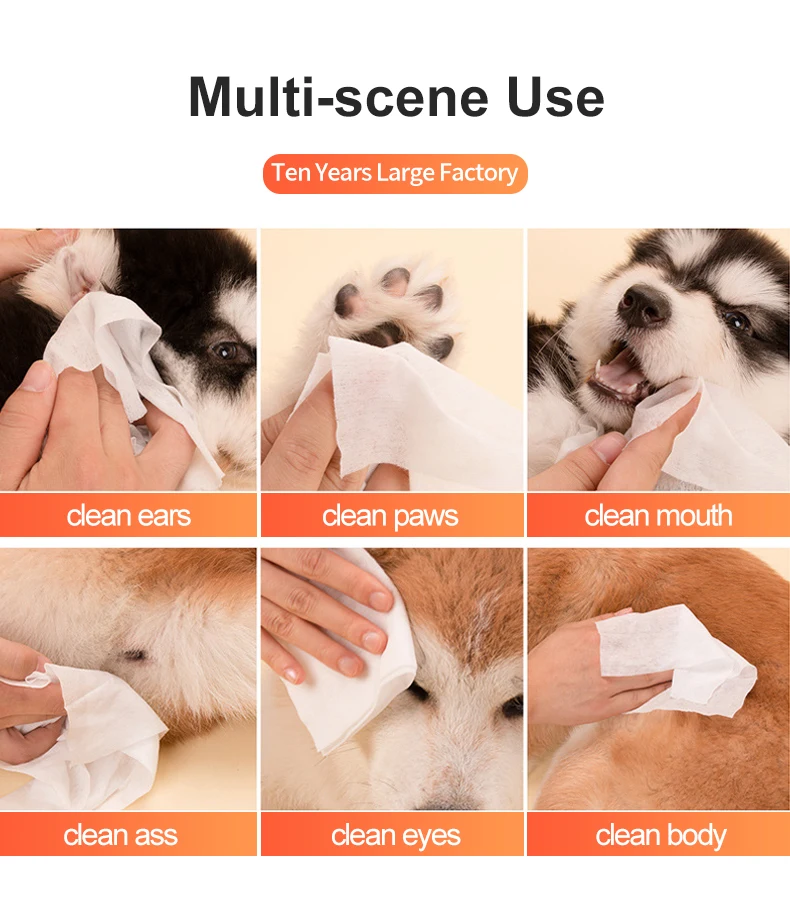 Multi-scene Use

Ten Years Large Factory

clean ears

clean paws

clean mouth

clean ass

clean eyes

clean body