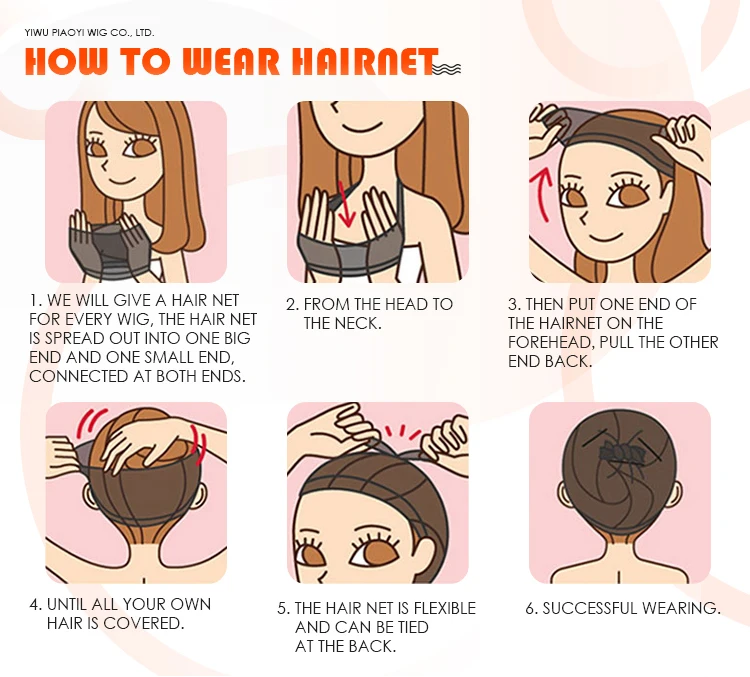 YIWU PIAOYI WIG CO., LTD.

HOW TO WEAR HAIRNET

1. WE WILL GIVE A HAIR NET FOR EVERY WIG, THE HAIR NET IS SPREAD OUT INTO ONE BIG END AND ONE SMALL END, CONNECTED AT BOTH ENDS.

2. FROM THE HEAD TO THE NECK.

3. THEN PUT ONE END OF THE HAIRNET ON THE FOREHEAD, PULL THE OTHER END BACK.

4. UNTIL ALL YOUR OWN HAIR IS COVERED.

5. THE HAIR NET IS FLEXIBLE AND CAN BE TIED AT THE BACK.

6. SUCCESSFUL WEARING.