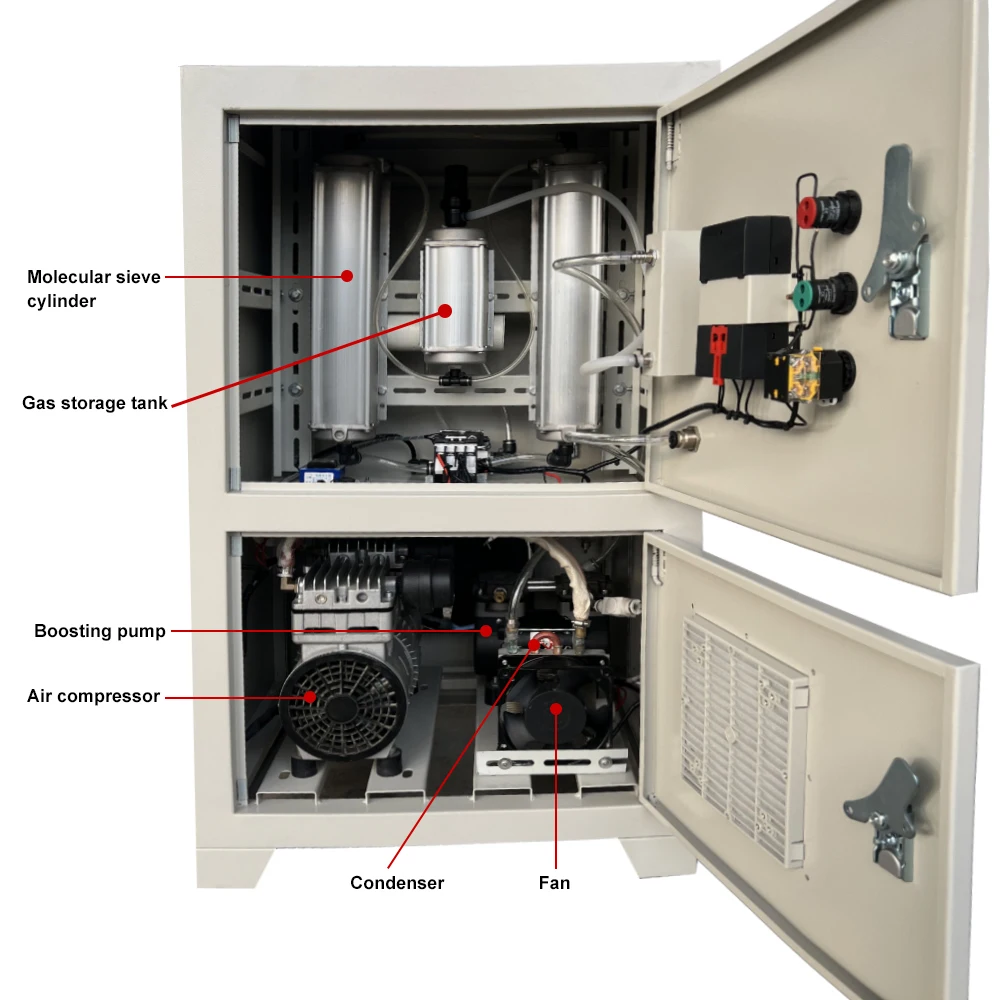 Molecular sieve cylinder

Gas storage tank

Boosting pump

Air compressor

Condenser

Fan