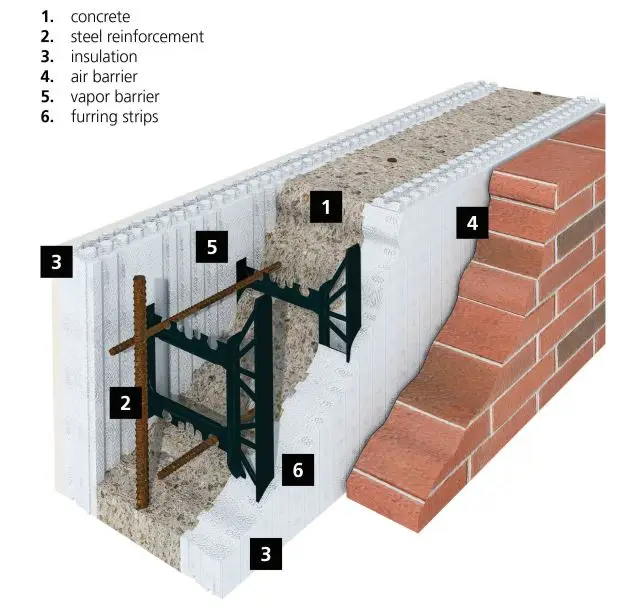 1. concrete
2. steel reinforcement
3. insulation
4. air barrier
5. vapor barrier
6. furring strips

1

4

5

3

2

6

3