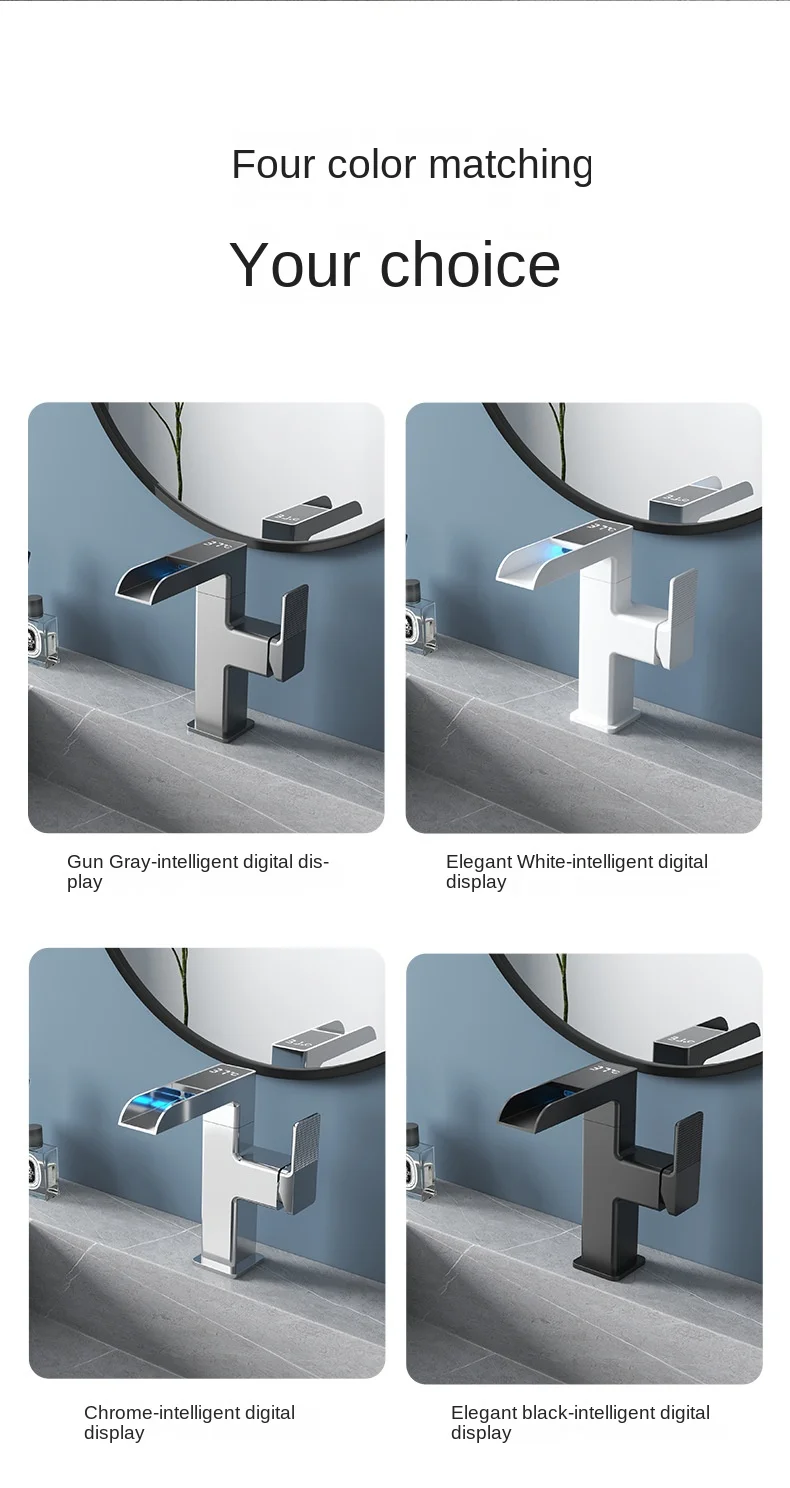 Four color matching

Your choice

Gun Gray-intelligent digital display

Elegant White-intelligent digital display

Chrome-intelligent digital display

Elegant black-intelligent digital display