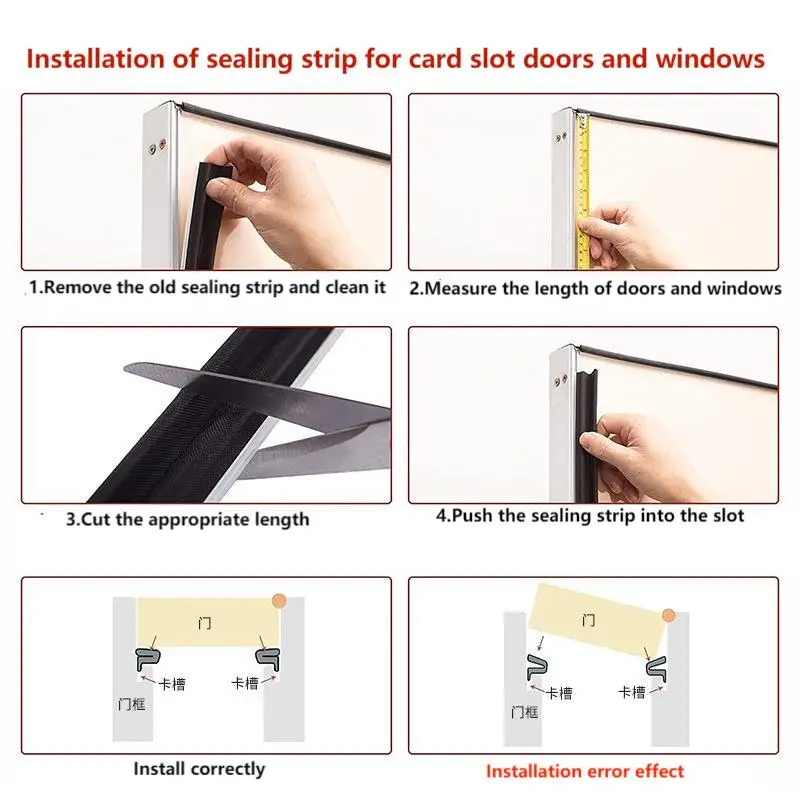 Installation of sealing strip for card slot doors and windows

1.Remove the old sealing strip and clean it

2.Measure the length of doors and windows

3.Cut the appropriate length

4.Push the sealing strip into the slot

门
卡槽
卡槽
门框

Install correctly

门
卡槽
卡槽
门框

Installation error effect