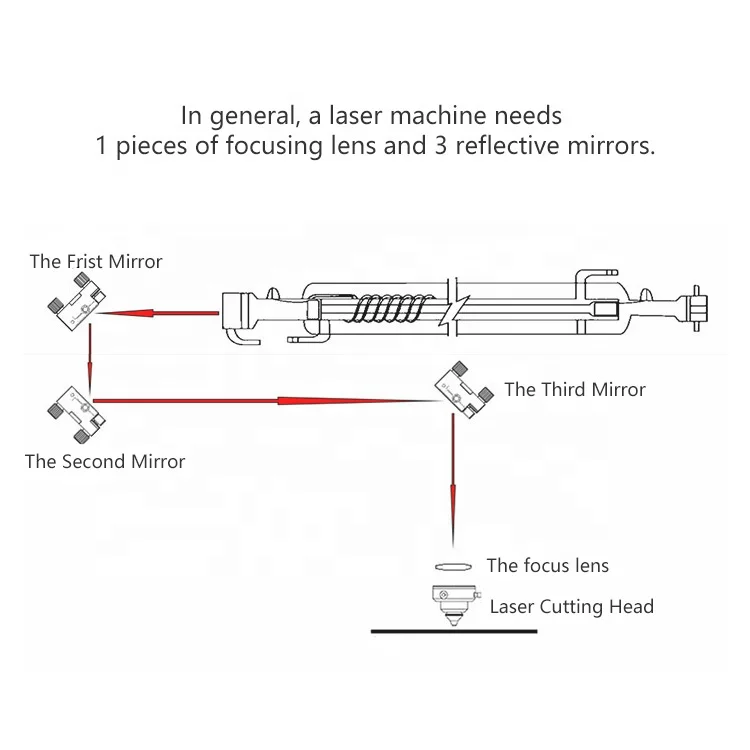 In general, a laser machine needs
1 pieces of focusing lens and 3 reflective mirrors.

The Frist Mirror

The Third Mirror

The Second Mirror

The focus lens

Laser Cutting Head