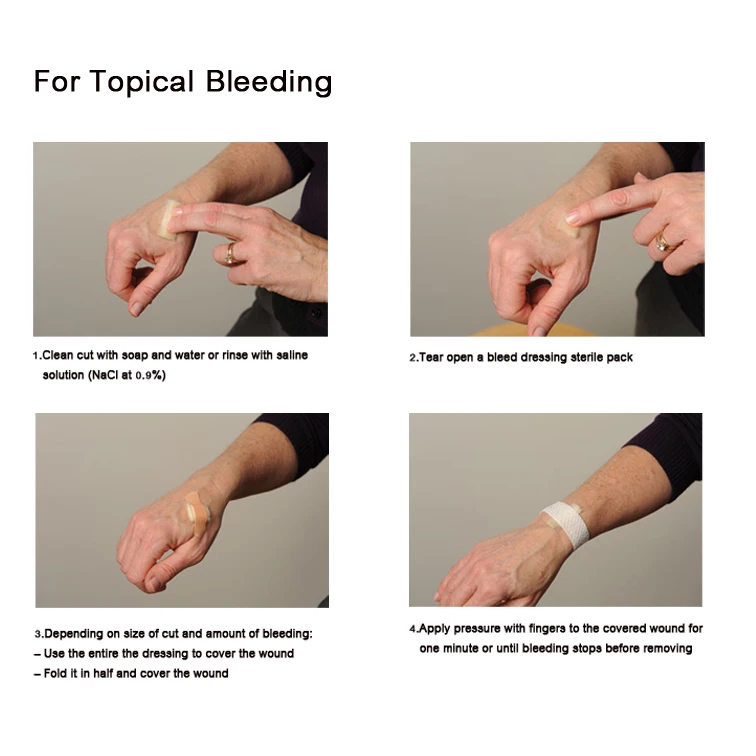 For Topical Bleeding

1.Clean cut with soap and water or rinse with saline solution (NaCl at 0.9%)

2.Tear open a bleed dressing sterile pack

3.Depending on size of cut and amount of bleeding:
– Use the entire the dressing to cover the wound
– Fold it in half and cover the wound

4.Apply pressure with fingers to the covered wound for one minute or until bleeding stops before removing