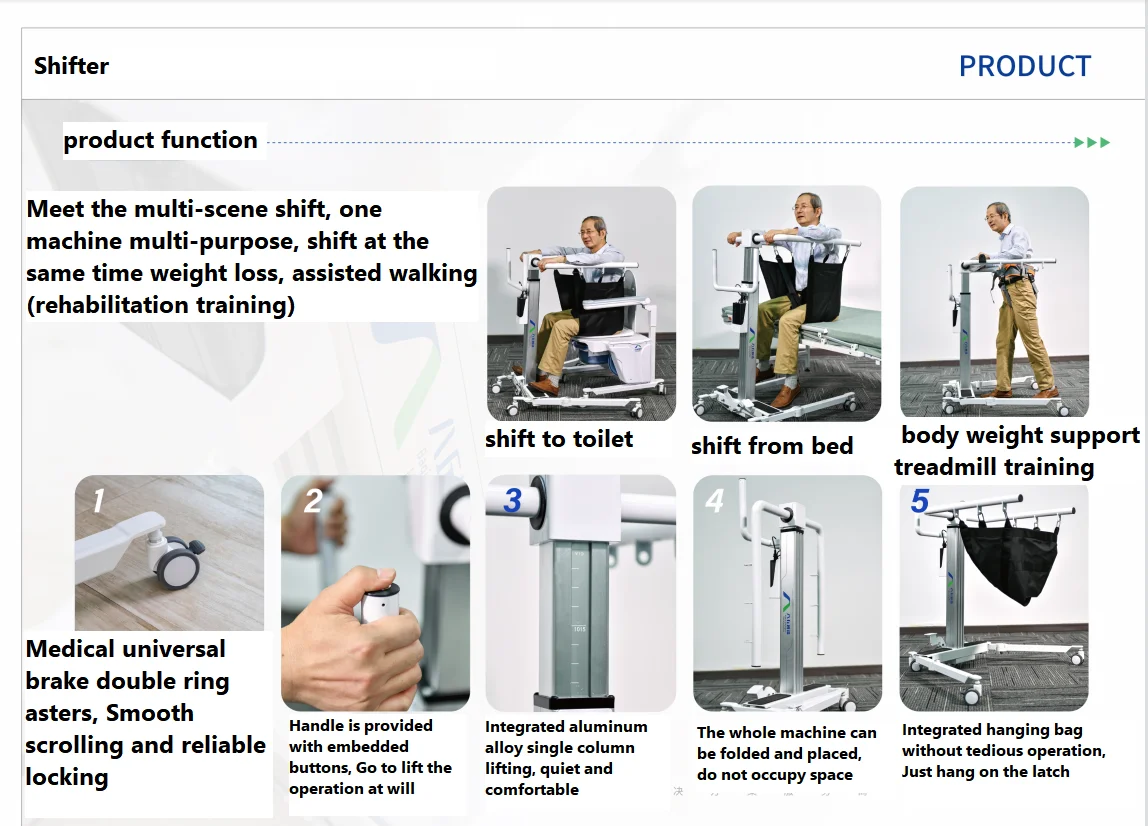 Shifter

PRODUCT

product function

Meet the multi-scene shift, one machine multi-purpose, shift at the same time weight loss, assisted walking (rehabilitation training)

shift to toilet

shift from bed

body weight support treadmill training

1

Medical universal brake double ring asters, Smooth scrolling and reliable locking

2

Handle is provided with embedded buttons, Go to lift the operation at will

3

Integrated aluminum alloy single column lifting, quiet and comfortable

4

The whole machine can be folded and placed, do not occupy space

5

Integrated hanging bag without tedious operation, Just hang on the latch