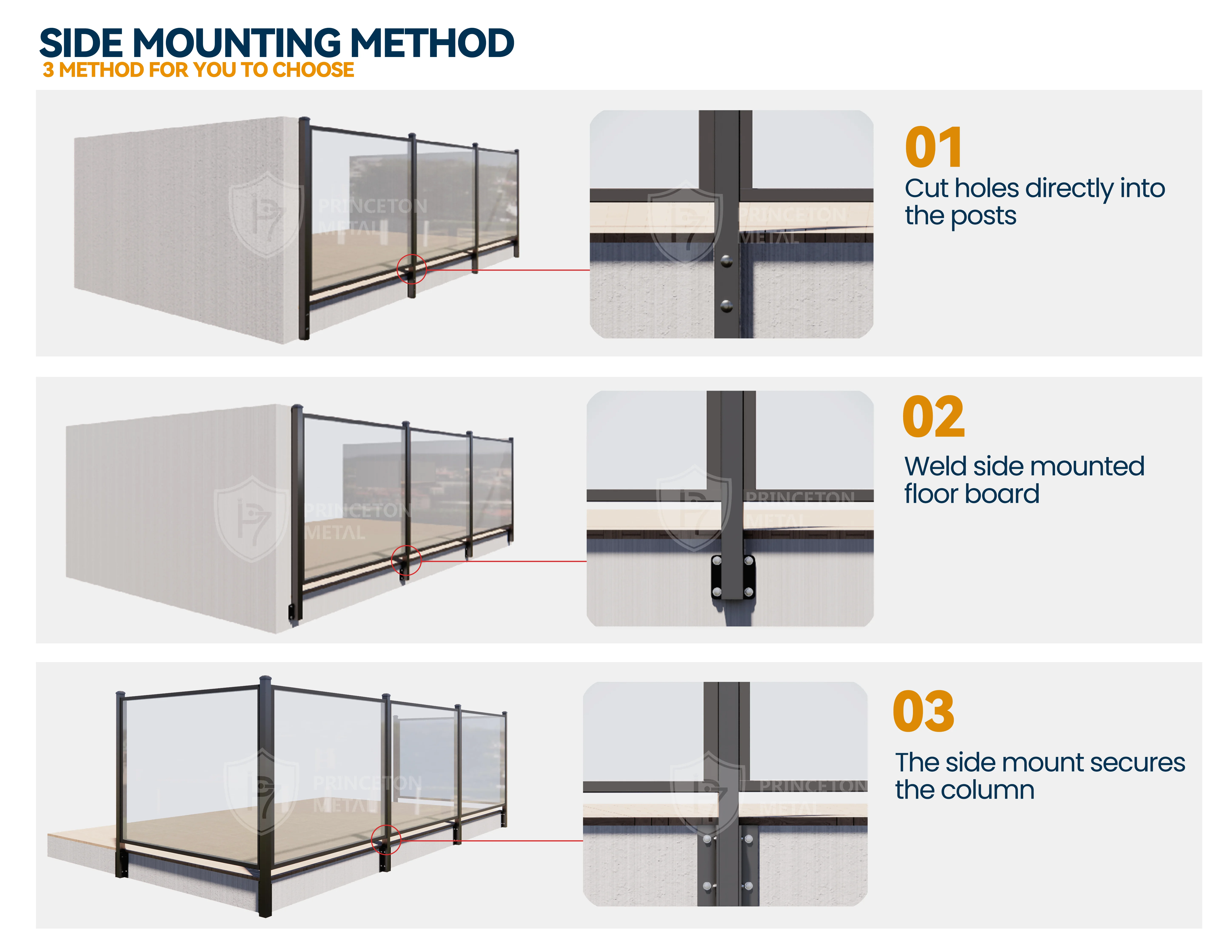 SIDE MOUNTING METHOD
3 METHOD FOR YOU TO CHOOSE

PRINCETON METAL

PRINCETON METAL

01
Cut holes directly into the posts

PRINCETON METAL

PRINCETON METAL

02
Weld side mounted floor board

PRINCETON METAL

PRINCETON METAL

03
The side mount secures the column