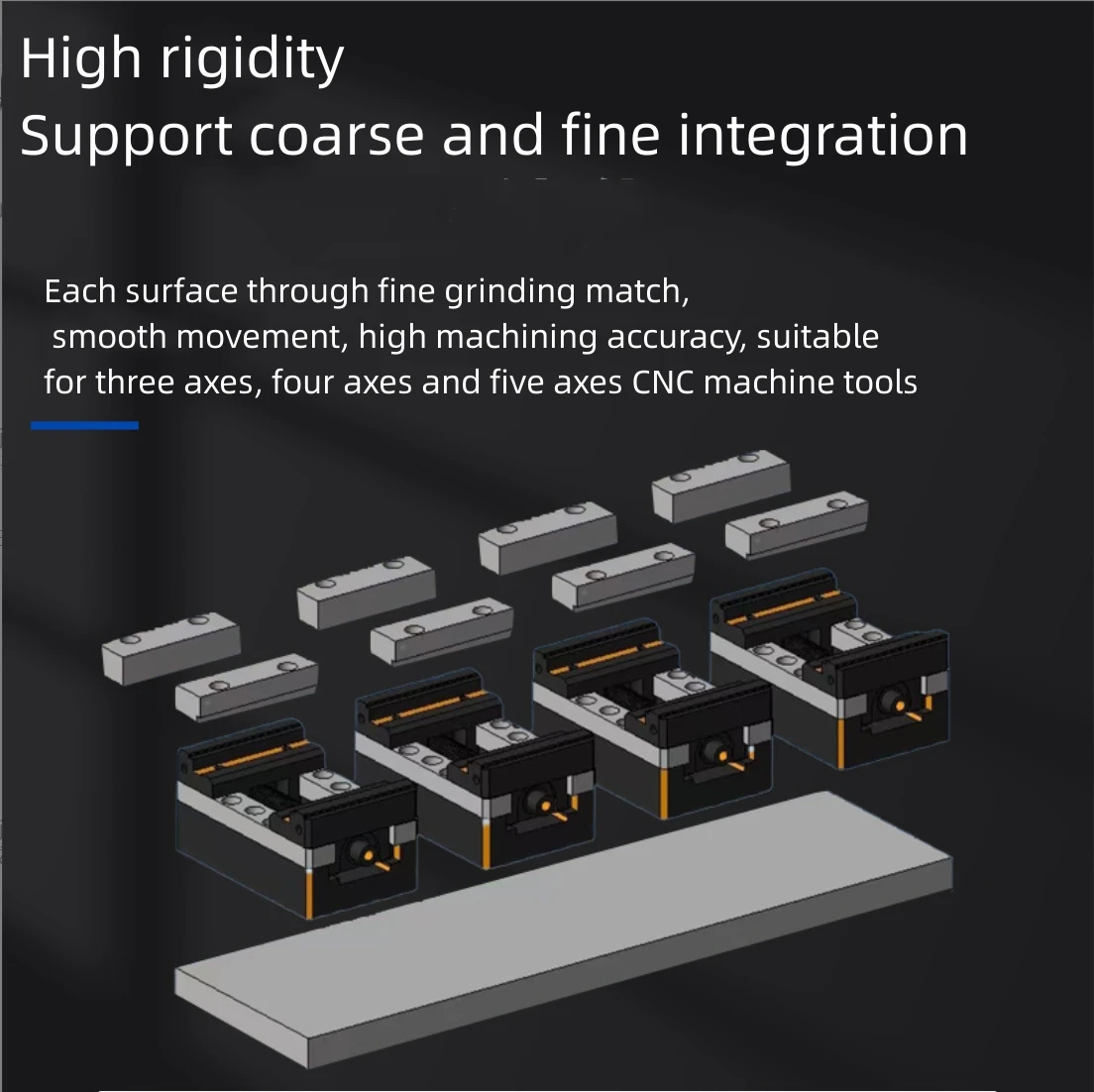 High rigidity
Support coarse and fine integration

Each surface through fine grinding match, smooth movement, high machining accuracy, suitable for three axes, four axes and five axes CNC machine tools