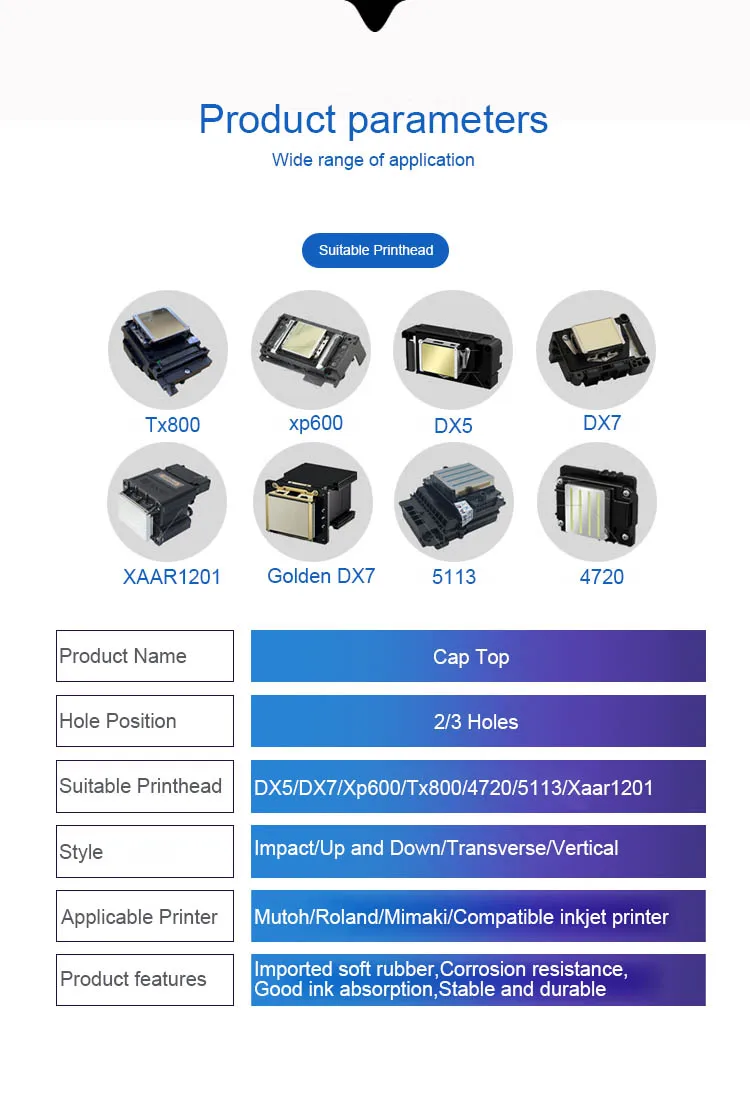 Product parameters
Wide range of application

Suitable Printhead

Tx800
xp600
DX5
DX7
XAAR1201
Golden DX7
5113
4720

| Product Name | Cap Top |
|---|---|
| Hole Position | 2/3 Holes |
| Suitable Printhead | DX5/DX7/Xp600/Tx800/4720/5113/Xaar1201 |
| Style | Impact/Up and Down/Transverse/Vertical |
| Applicable Printer | Mutoh/Roland/Mimaki/Compatible inkjet printer |
| Product features | Imported soft rubber,Corrosion resistance, Good ink absorption,Stable and durable |