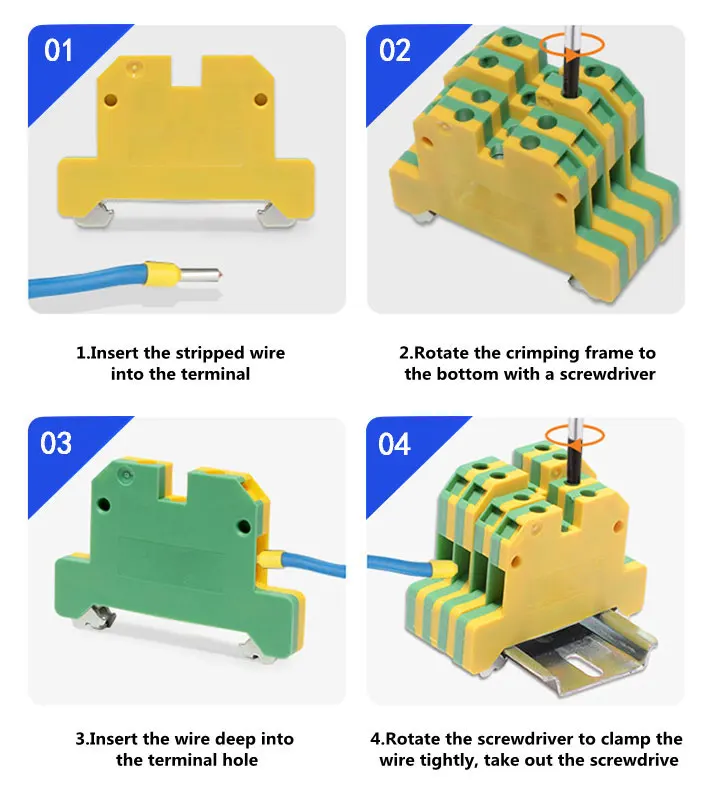 01

1.Insert the stripped wire into the terminal

02

2.Rotate the crimping frame to the bottom with a screwdriver

03

3.Insert the wire deep into the terminal hole

04

4.Rotate the screwdriver to clamp the wire tightly, take out the screwdrive