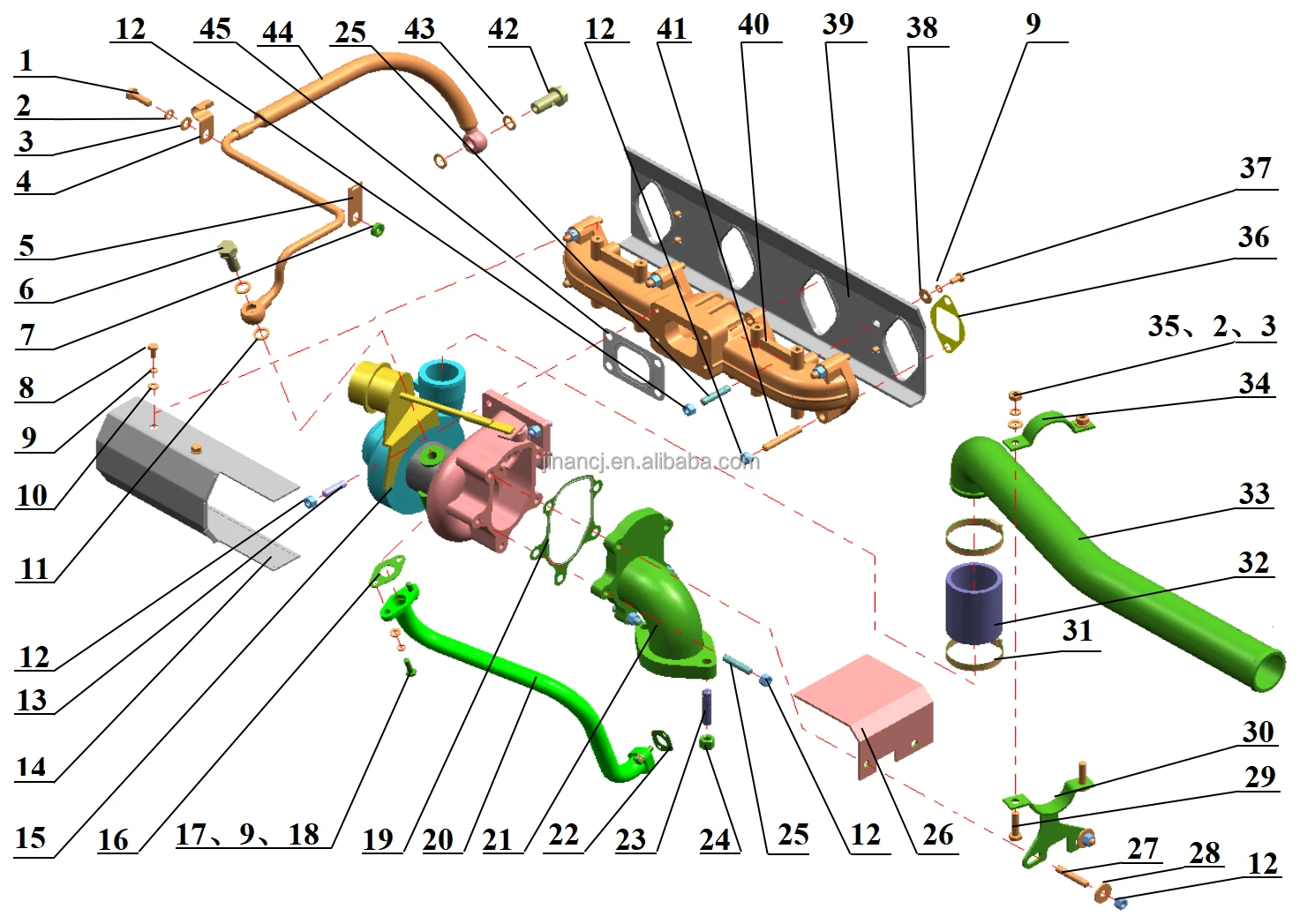 12 45 44 25 43 42 12 41 40 39 38 9

1
2
3
4
5
6
7
8
9
10
11
12
13
14
15

37
36
35、2、3
34
33
32
31
30
29
27 28 12

jinancj.en.alibaba.com

16 17、9、18 19 20 21 22 23 24 25 12 26