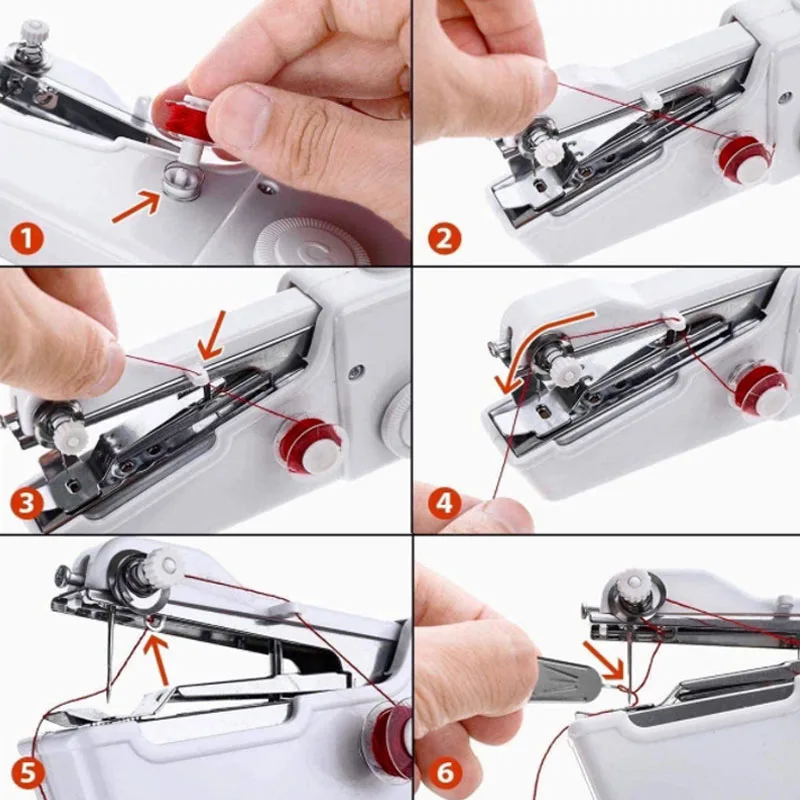 1
2
3
4
5
6