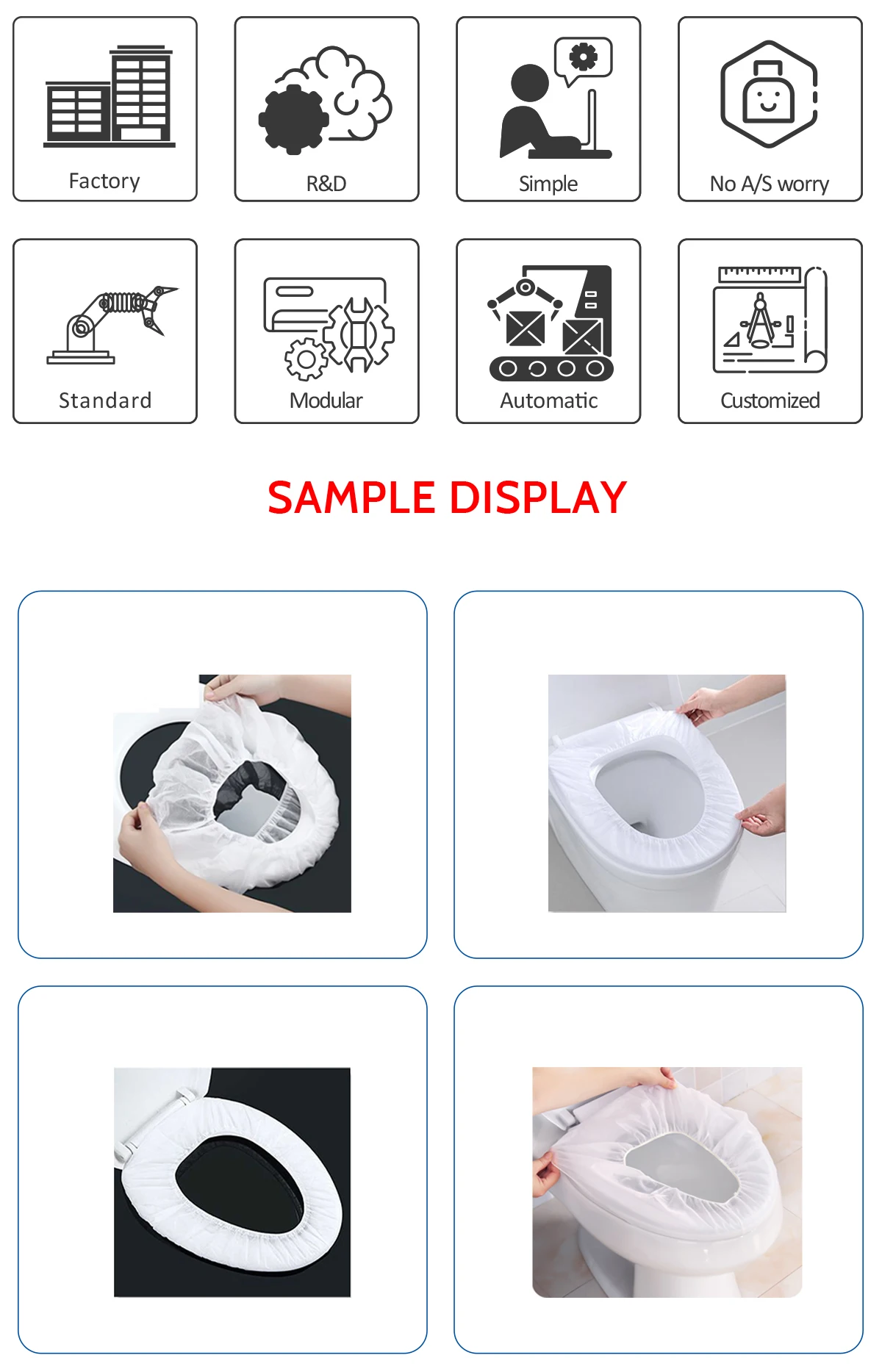 Factory

R&D

Simple

No A/S worry

Standard

Modular

Automatic

Customized

SAMPLE DISPLAY