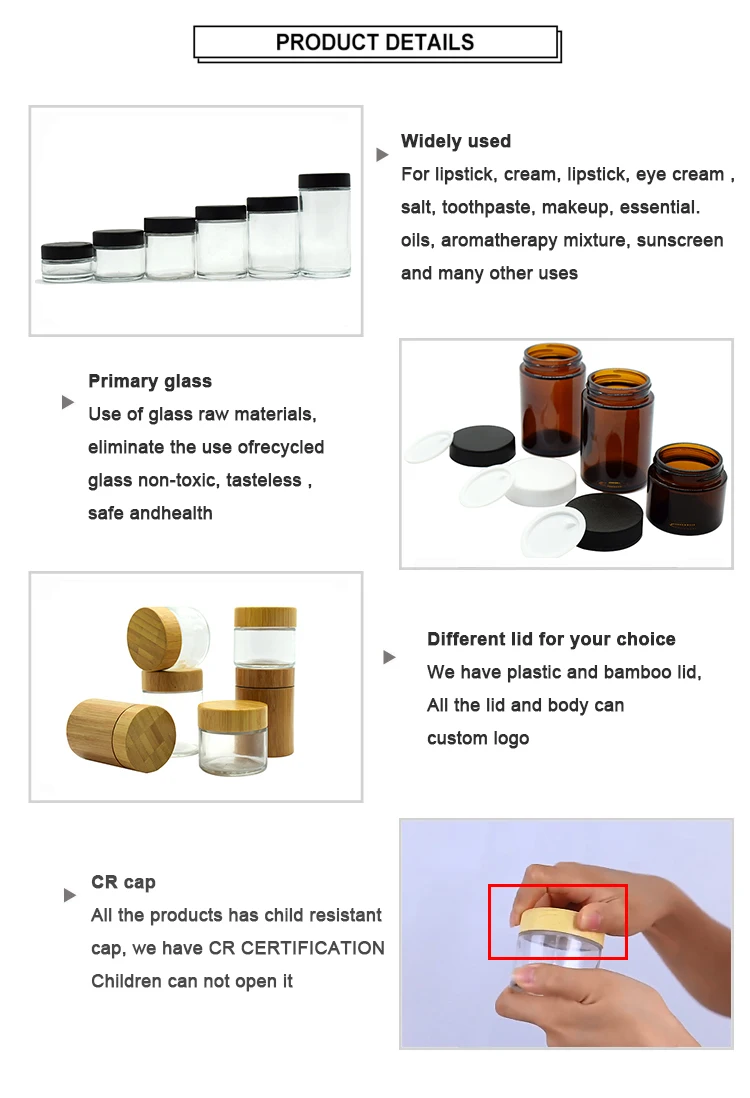 PRODUCT DETAILS

Widely used
For lipstick, cream, lipstick, eye cream , salt, toothpaste, makeup, essential. oils, aromatherapy mixture, sunscreen and many other uses

Primary glass
Use of glass raw materials, eliminate the use ofrecycled glass non-toxic, tasteless , safe andhealth

Different lid for your choice
We have plastic and bamboo lid, All the lid and body can custom logo

CR cap
All the products has child resistant cap, we have CR CERTIFICATION Children can not open it