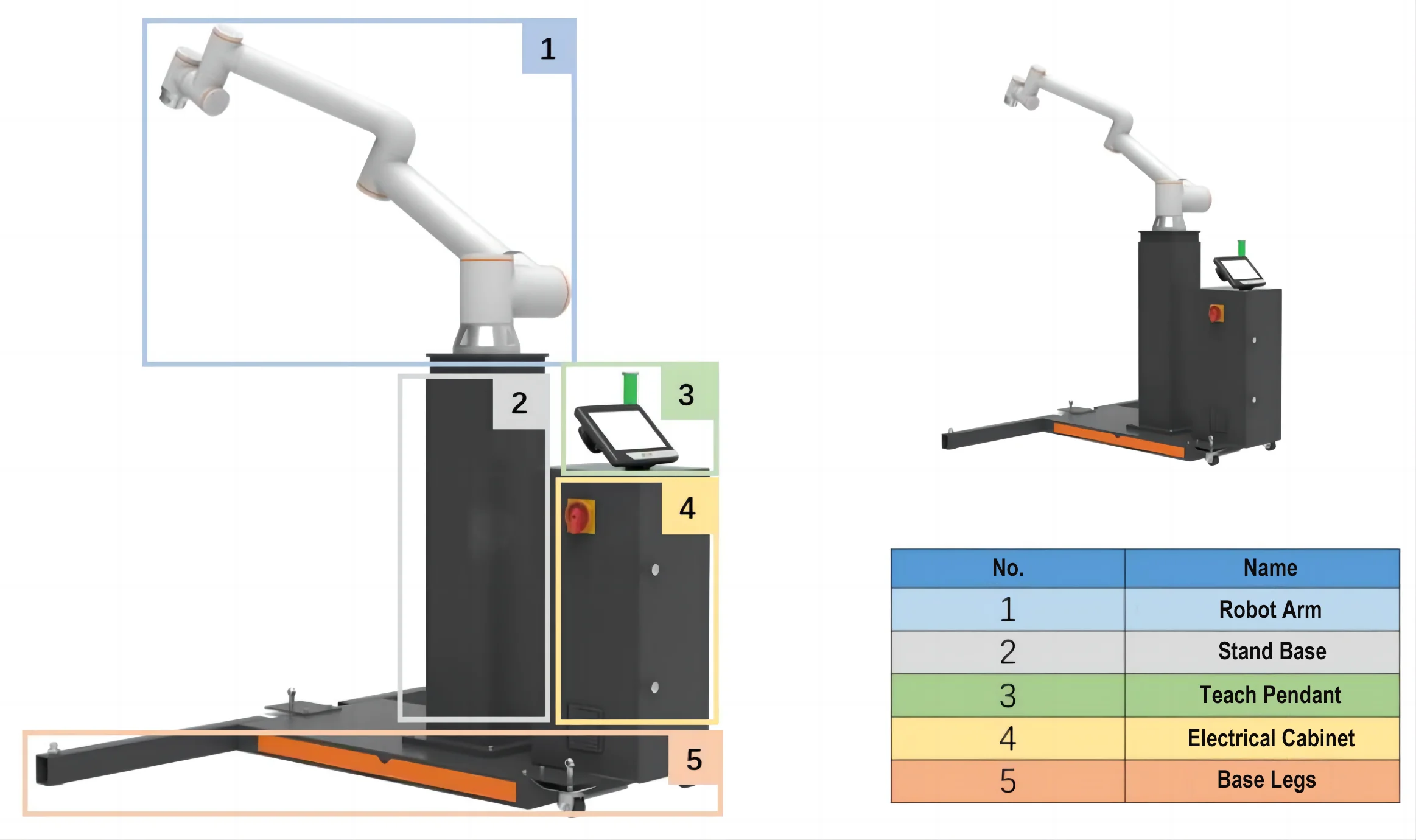 1

2

3

4

5

| No. | Name |
|---|---|
| 1 | Robot Arm |
| 2 | Stand Base |
| 3 | Teach Pendant |
| 4 | Electrical Cabinet |
| 5 | Base Legs |