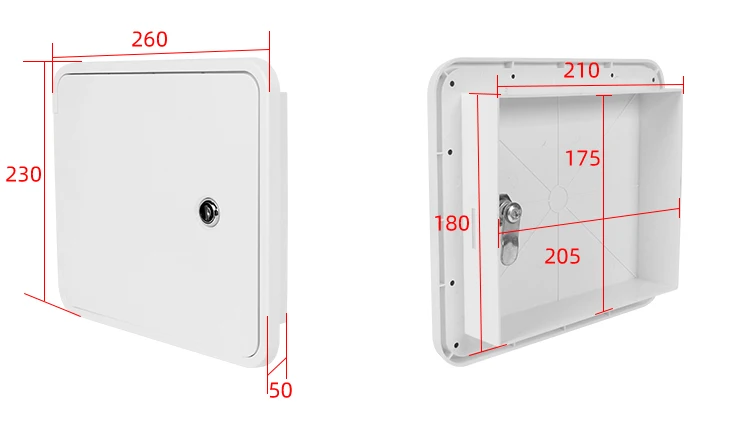 260

230

50

210

175

180

205