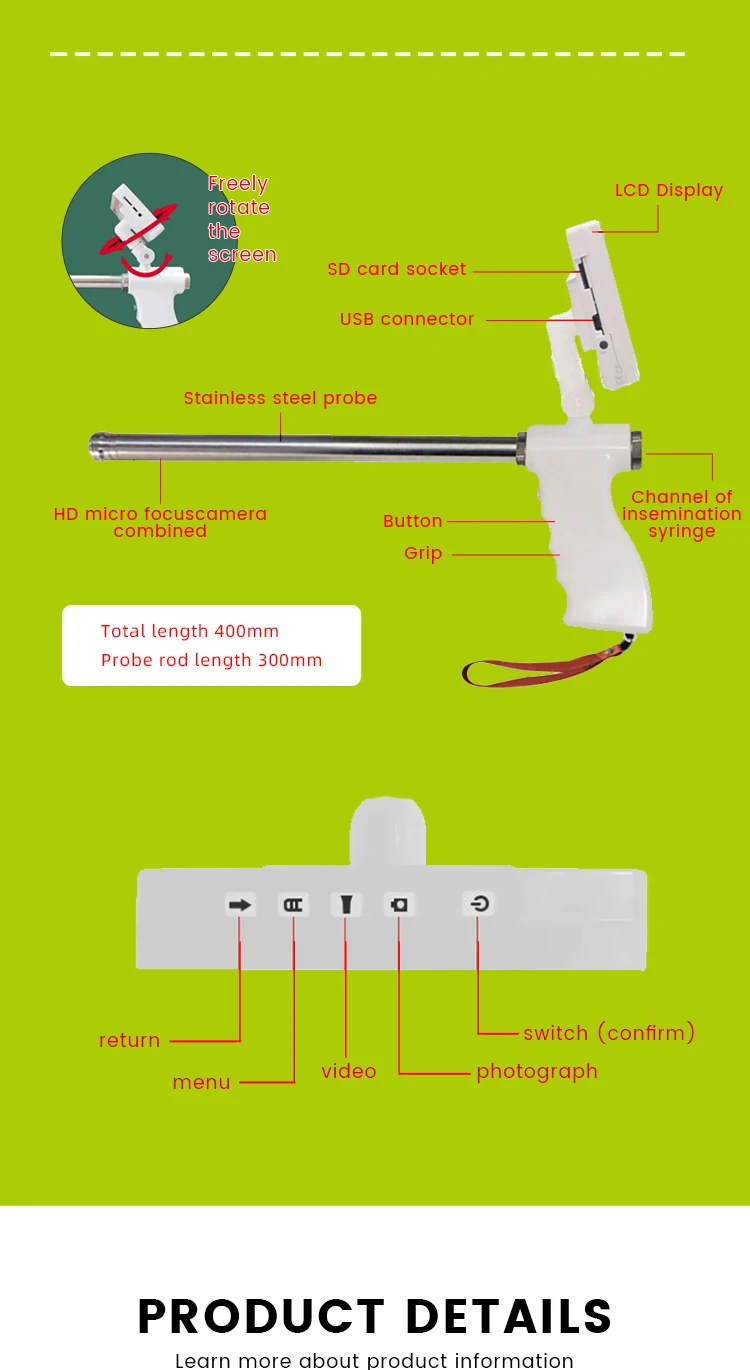 Freely rotate the screen

LCD Display

SD card socket

USB connector

Stainless steel probe

HD micro focuscamera combined

Button

Grip

Channel of insemination syringe

Total length 400mm
Probe rod length 300mm

return

menu

video

photograph

switch (confirm)

PRODUCT DETAILS

Learn more about product information