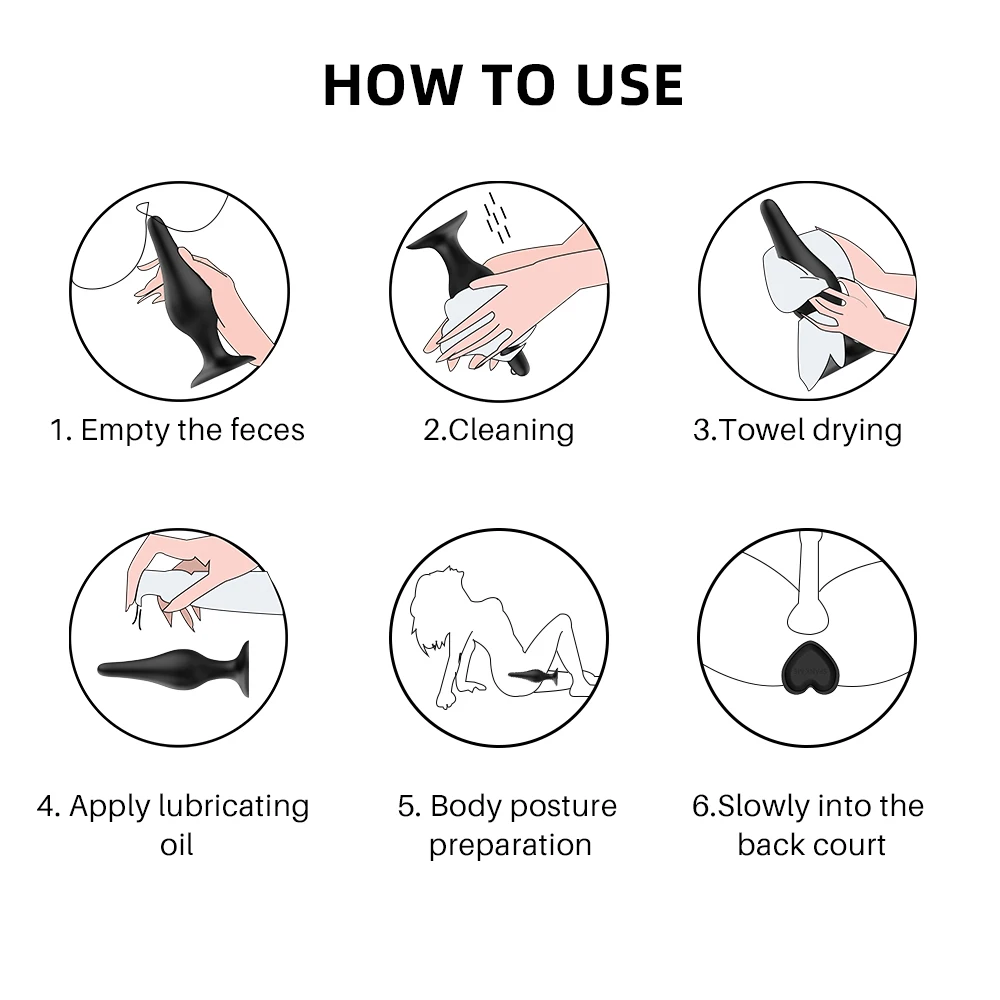 HOW TO USE

1. Empty the feces

2.Cleaning

3.Towel drying

4. Apply lubricating oil

5. Body posture preparation

6.Slowly into the back court