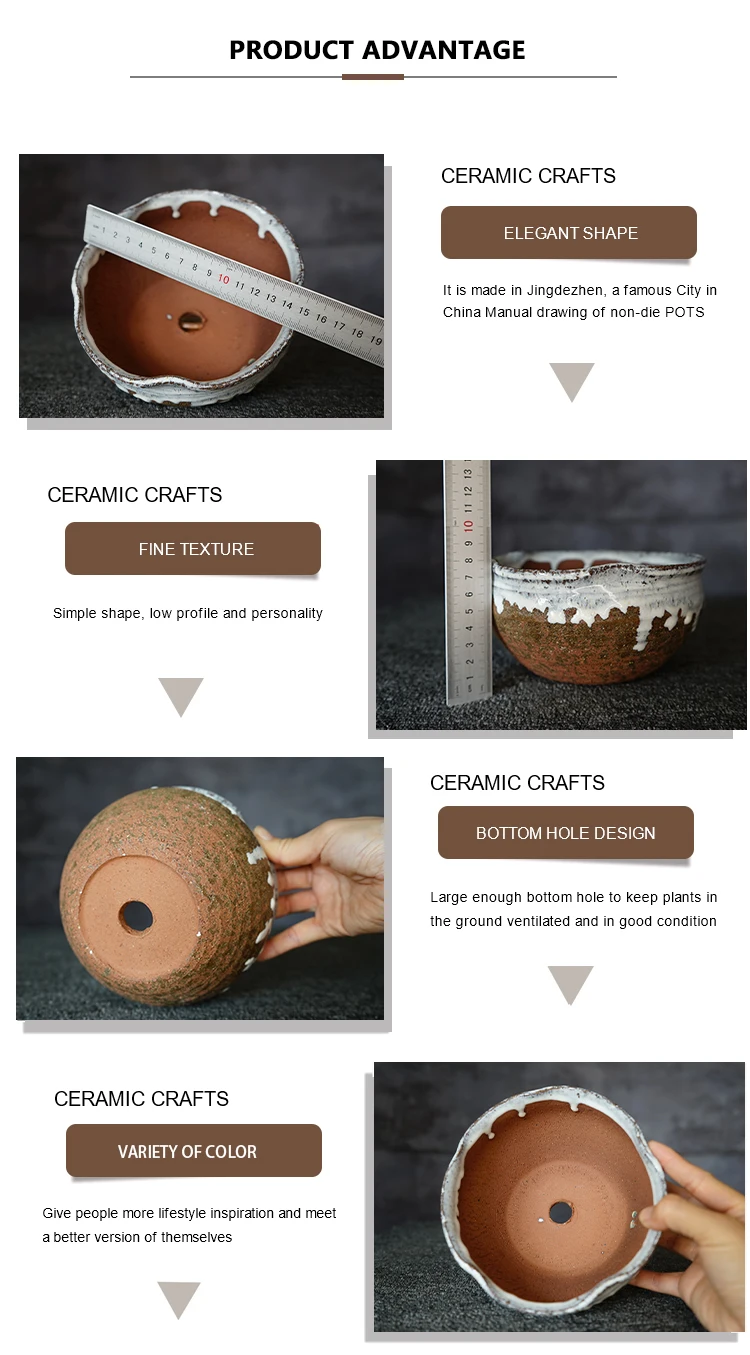 PRODUCT ADVANTAGE

1 2 3 4 5 6 7 8 9 10 11 12 13 14 15 16 17 18 19

CERAMIC CRAFTS

ELEGANT SHAPE

It is made in Jingdezhen, a famous City in China Manual drawing of non-die POTS

CERAMIC CRAFTS

FINE TEXTURE

Simple shape, low profile and personality

1 2 3 4 5 6 7 8 9 10 11 12 13

CERAMIC CRAFTS

BOTTOM HOLE DESIGN

Large enough bottom hole to keep plants in the ground ventilated and in good condition

CERAMIC CRAFTS

VARIETY OF COLOR

Give people more lifestyle inspiration and meet a better version of themselves