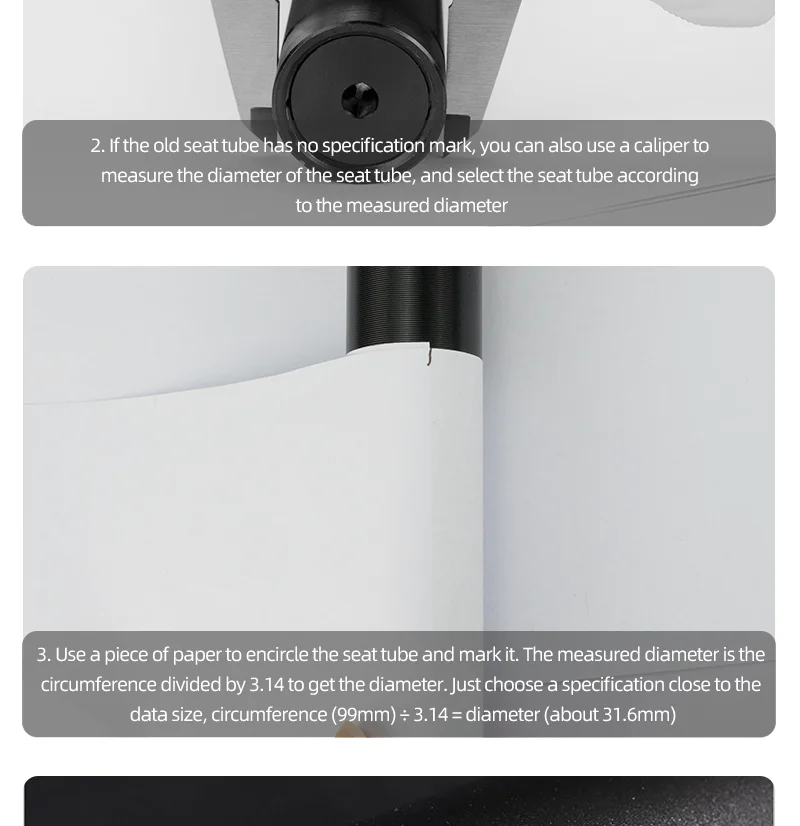 2. If the old seat tube has no specification mark, you can also use a caliper to measure the diameter of the seat tube, and select the seat tube according to the measured diameter

3. Use a piece of paper to encircle the seat tube and mark it. The measured diameter is the circumference divided by 3.14 to get the diameter. Just choose a specification close to the data size, circumference (99mm) ÷ 3.14 = diameter (about 31.6mm)