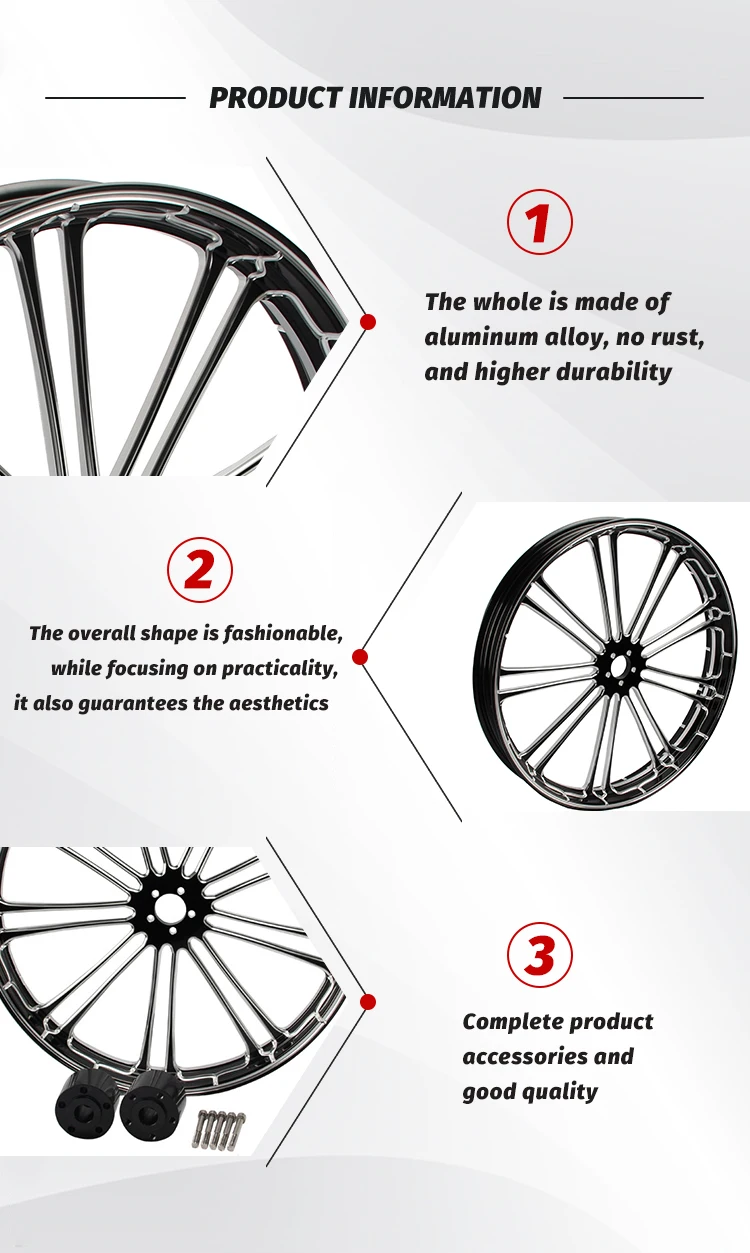 PRODUCT INFORMATION

1

The whole is made of aluminum alloy, no rust, and higher durability

2

The overall shape is fashionable, while focusing on practicality, it also guarantees the aesthetics

3

Complete product accessories and good quality