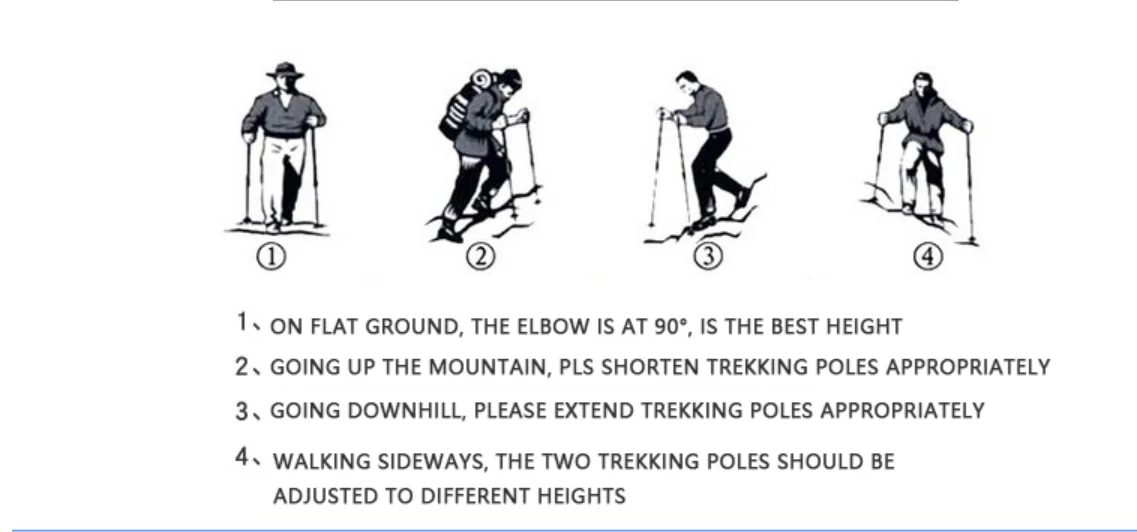 ①
②
③
④

1、ON FLAT GROUND, THE ELBOW IS AT 90°, IS THE BEST HEIGHT

2、GOING UP THE MOUNTAIN, PLS SHORTEN TREKKING POLES APPROPRIATELY

3、GOING DOWNHILL, PLEASE EXTEND TREKKING POLES APPROPRIATELY

4、WALKING SIDEWAYS, THE TWO TREKKING POLES SHOULD BE ADJUSTED TO DIFFERENT HEIGHTS