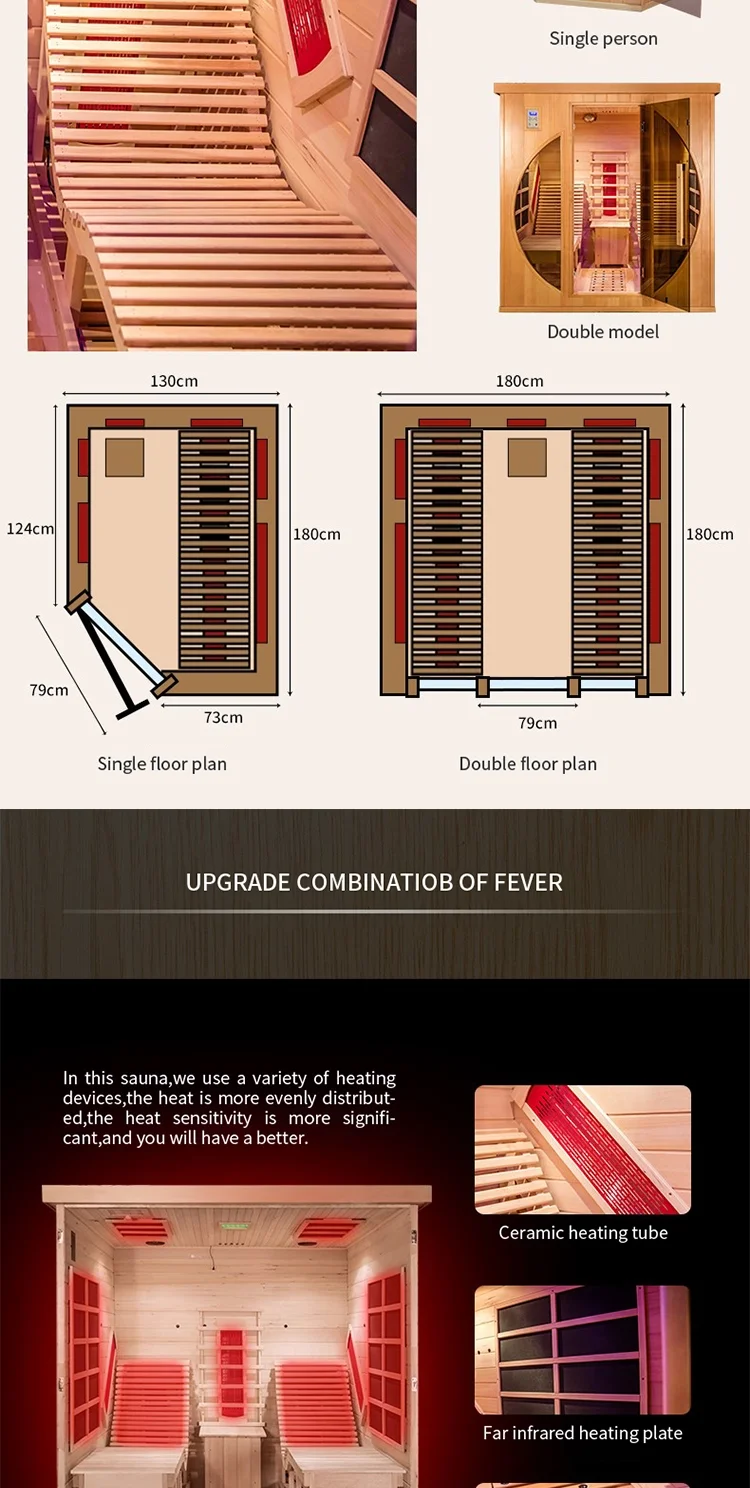 Single person

Double model

130cm

124cm

180cm

79cm

73cm

Single floor plan

180cm

180cm

79cm

Double floor plan

UPGRADE COMBINATIOB OF FEVER

In this sauna,we use a variety of heating devices,the heat is more evenly distributed,the heat sensitivity is more significant,and you will have a better.

Ceramic heating tube

Far infrared heating plate