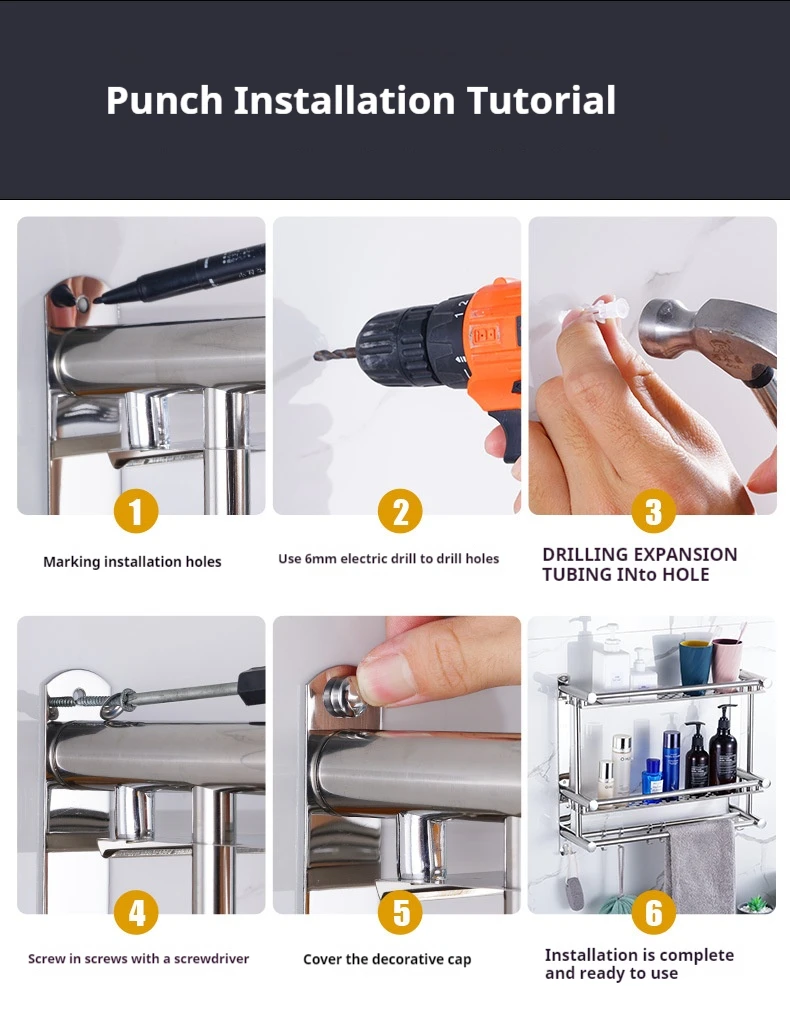 Punch Installation Tutorial

1

Marking installation holes

2

Use 6mm electric drill to drill holes

3

DRILLING EXPANSION TUBING INto HOLE

4

Screw in screws with a screwdriver

5

Cover the decorative cap

6

Installation is complete and ready to use