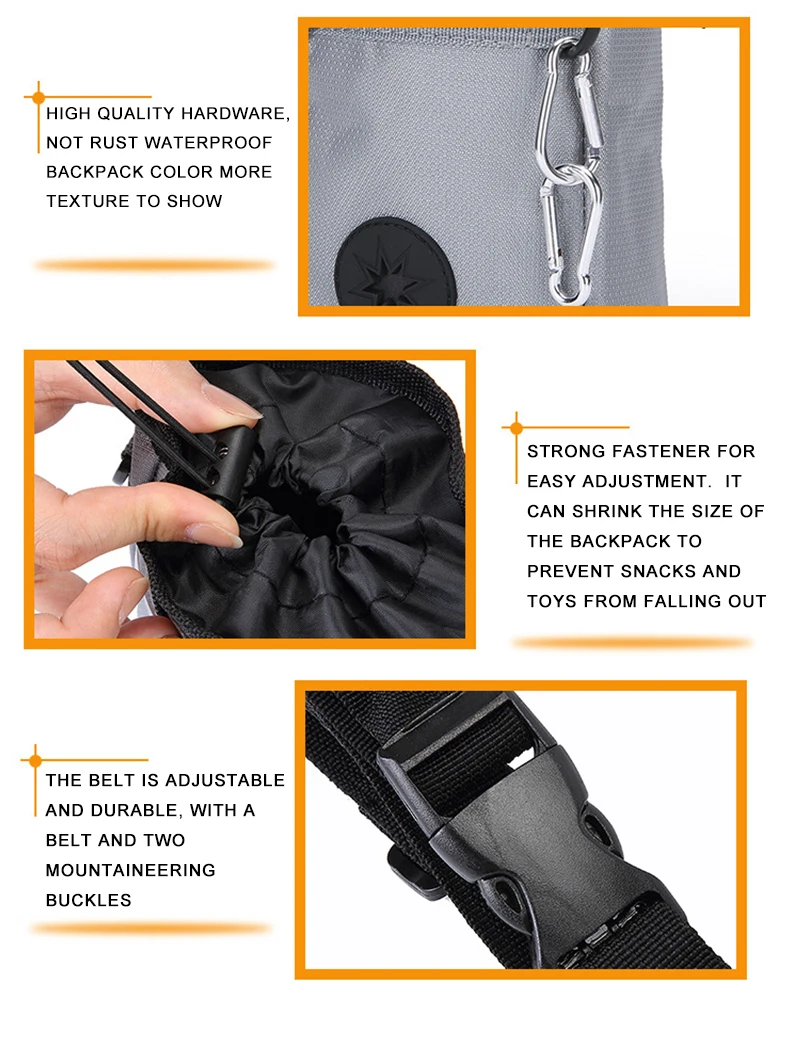 HIGH QUALITY HARDWARE, NOT RUST WATERPROOF BACKPACK COLOR MORE TEXTURE TO SHOW

STRONG FASTENER FOR EASY ADJUSTMENT.  IT CAN SHRINK THE SIZE OF THE BACKPACK TO PREVENT SNACKS AND TOYS FROM FALLING OUT

THE BELT IS ADJUSTABLE AND DURABLE, WITH A BELT AND TWO MOUNTAINEERING BUCKLES