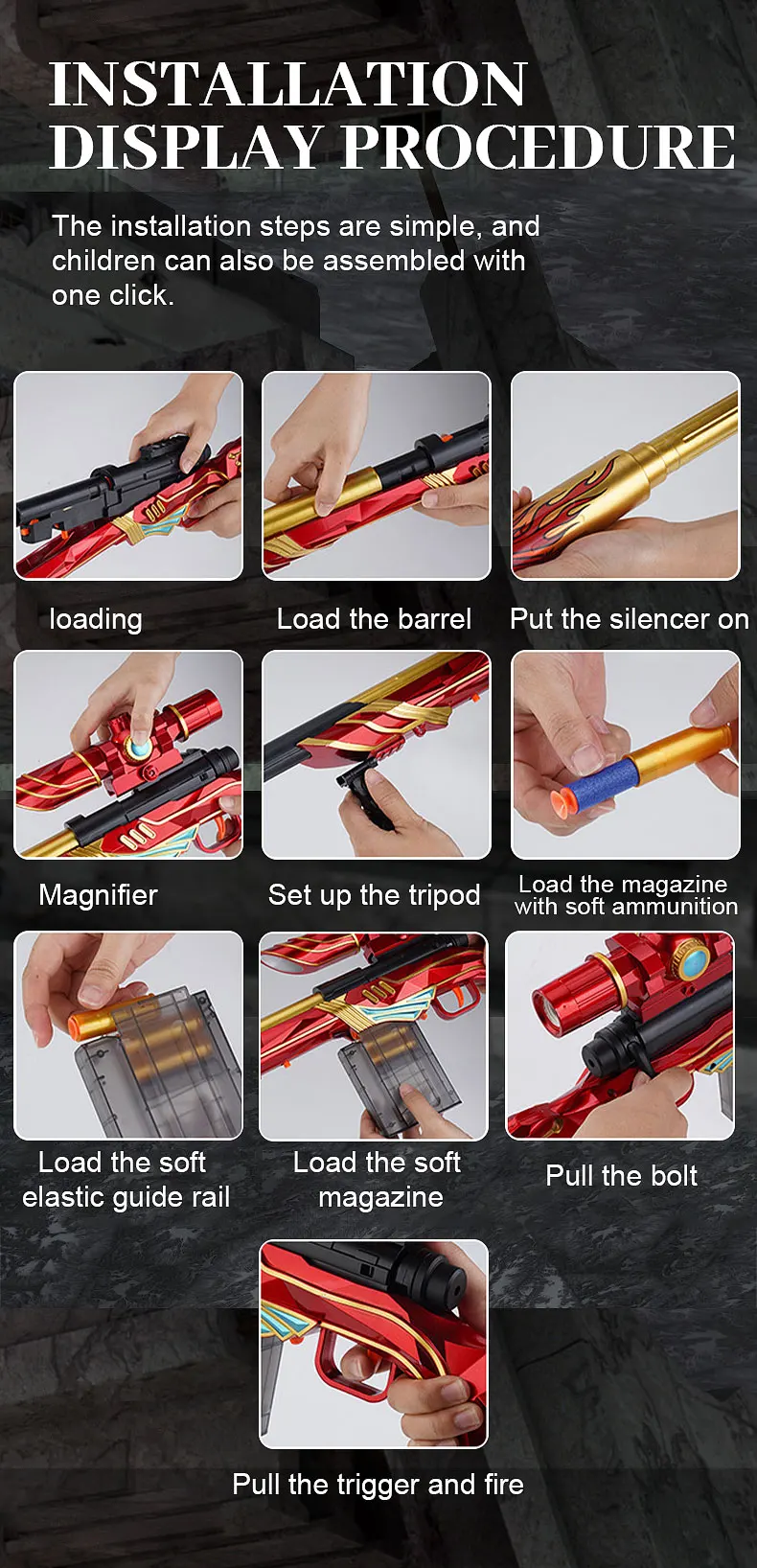 INSTALLATION DISPLAY PROCEDURE

The installation steps are simple, and children can also be assembled with one click.

loading

Load the barrel

Put the silencer on

Magnifier

Set up the tripod

Load the magazine with soft ammunition

Load the soft elastic guide rail

Load the soft magazine

Pull the bolt

Pull the trigger and fire