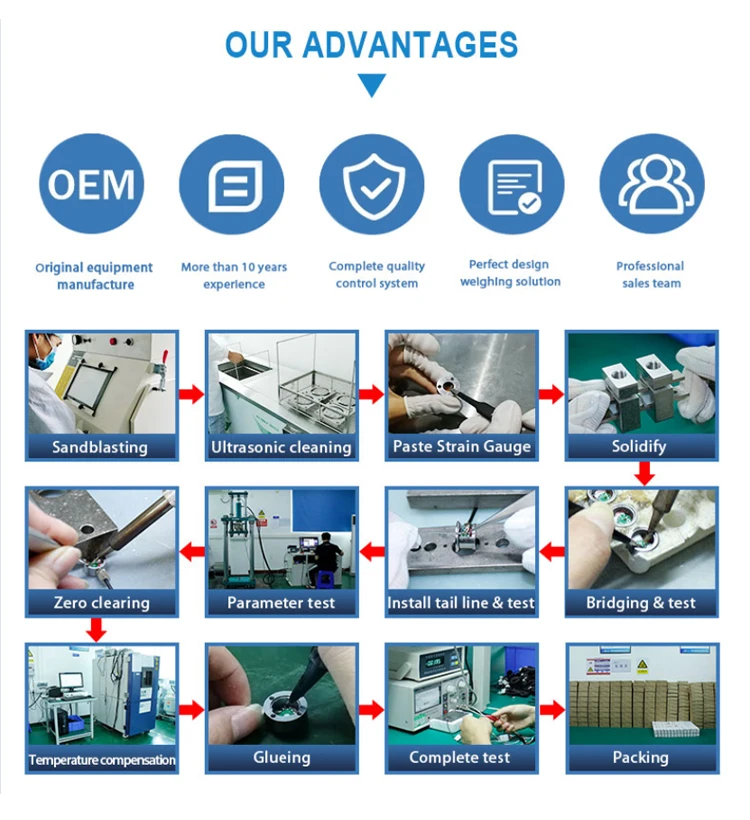 OUR ADVANTAGES

OEM

Original equipment manufacture

More than 10 years experience

Complete quality control system

Perfect design weighing solution

Professional sales team

Sandblasting

Ultrasonic cleaning

Paste Strain Gauge

Solidify

Bridging & test

Install tail line & test

Parameter test

Zero clearing

Temperature compensation

Glueing

Complete test

Packing