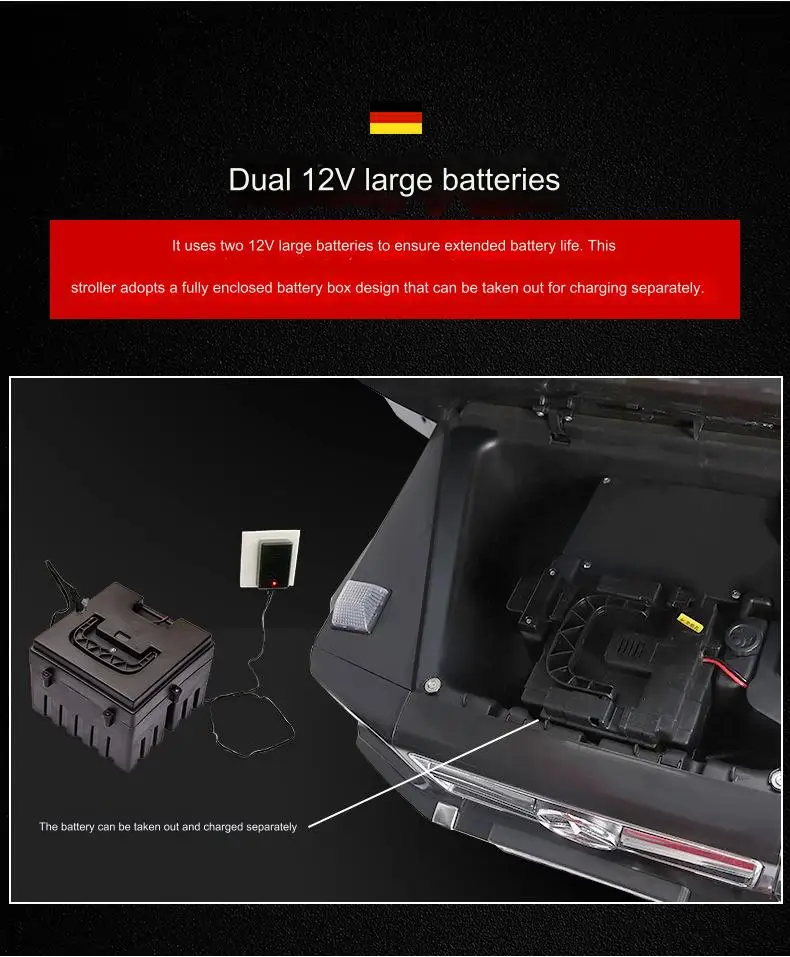 Dual 12V large batteries

It uses two 12V large batteries to ensure extended battery life. This stroller adopts a fully enclosed battery box design that can be taken out for charging separately.

The battery can be taken out and charged separately