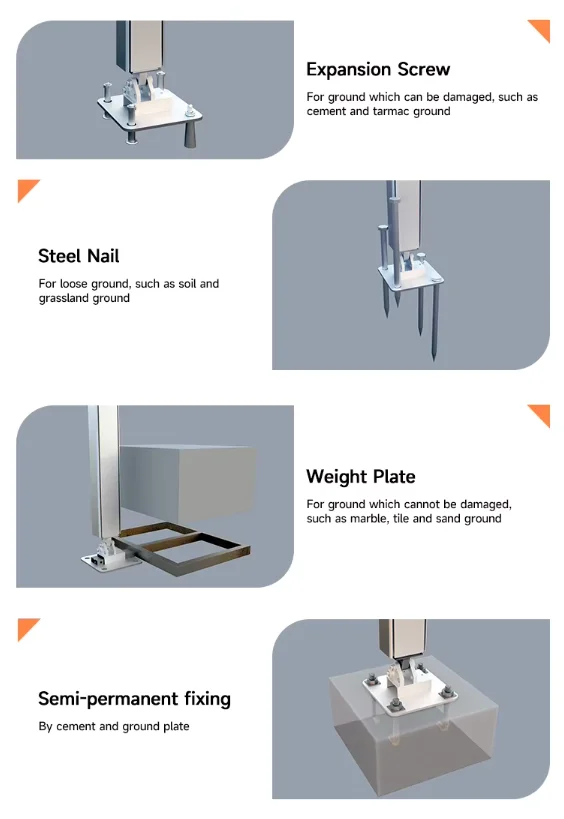 Expansion Screw
For ground which can be damaged, such as cement and tarmac ground

Steel Nail
For loose ground, such as soil and grassland ground

Weight Plate
For ground which cannot be damaged, such as marble, tile and sand ground

Semi-permanent fixing
By cement and ground plate