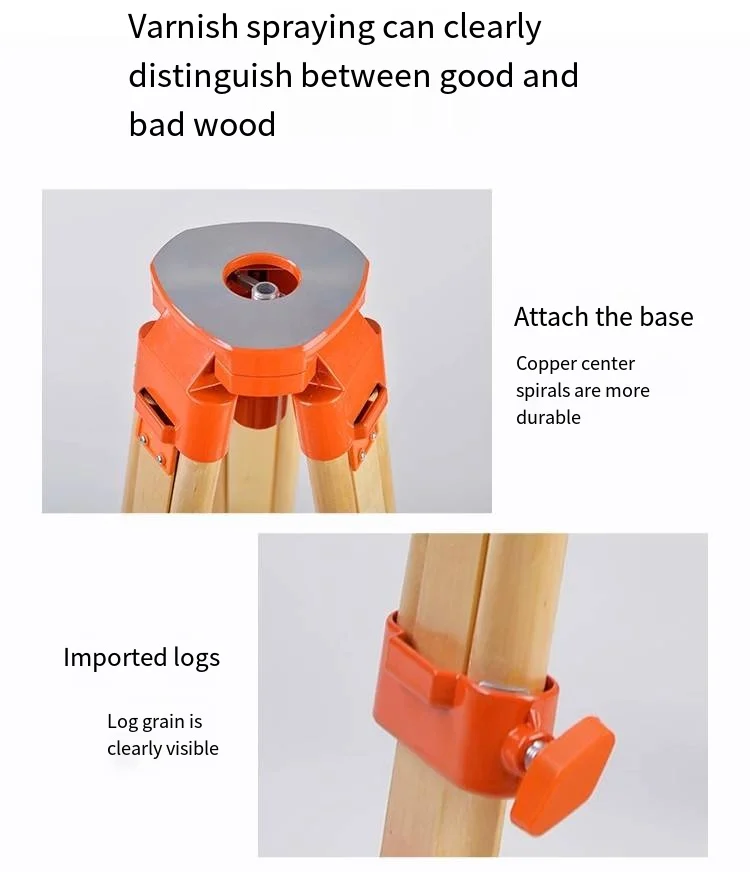 Varnish spraying can clearly distinguish between good and bad wood

Attach the base

Copper center spirals are more durable

Imported logs

Log grain is clearly visible