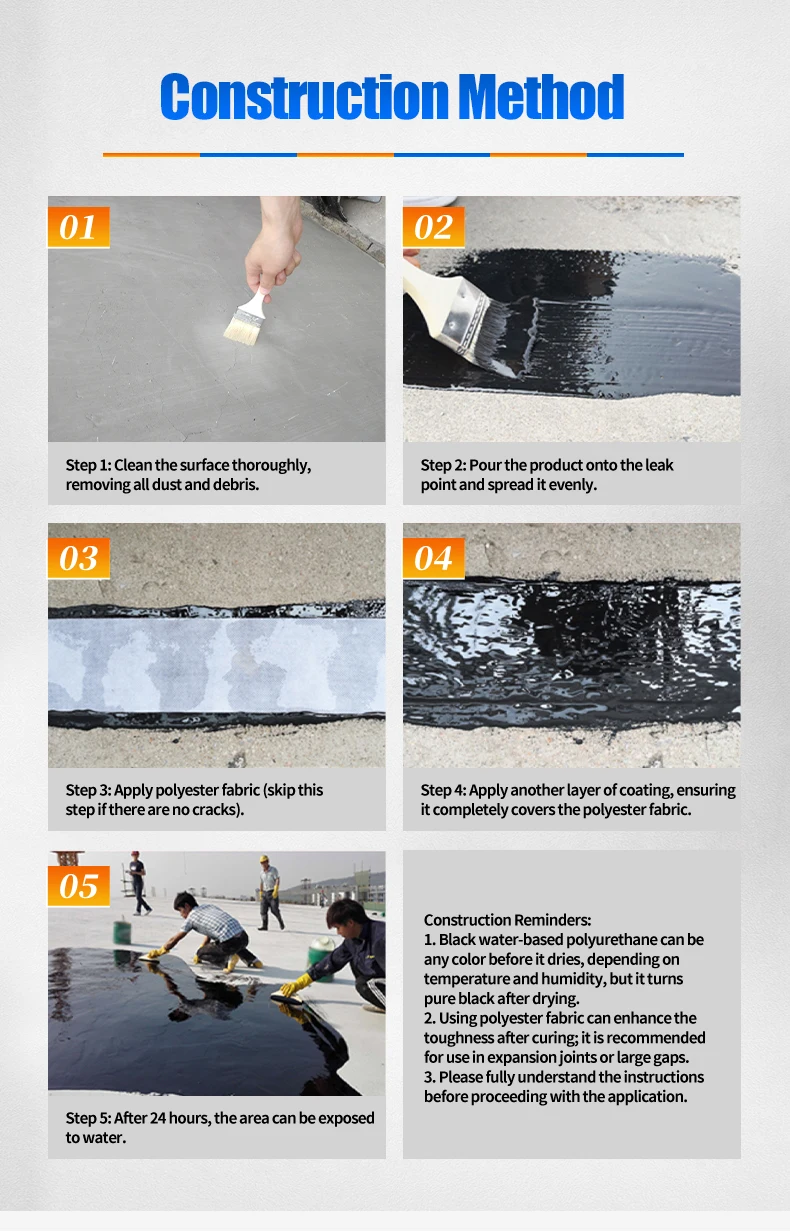 Construction Method

01

Step 1: Clean the surface thoroughly, removing all dust and debris.

02

Step 2: Pour the product onto the leak point and spread it evenly.

03

Step 3: Apply polyester fabric (skip this step if there are no cracks).

04

Step 4: Apply another layer of coating, ensuring it completely covers the polyester fabric.

05

Step 5: After 24 hours, the area can be exposed to water.

Construction Reminders:
1. Black water-based polyurethane can be any color before it dries, depending on temperature and humidity, but it turns pure black after drying.
2. Using polyester fabric can enhance the toughness after curing; it is recommended for use in expansion joints or large gaps.
3. Please fully understand the instructions before proceeding with the application.