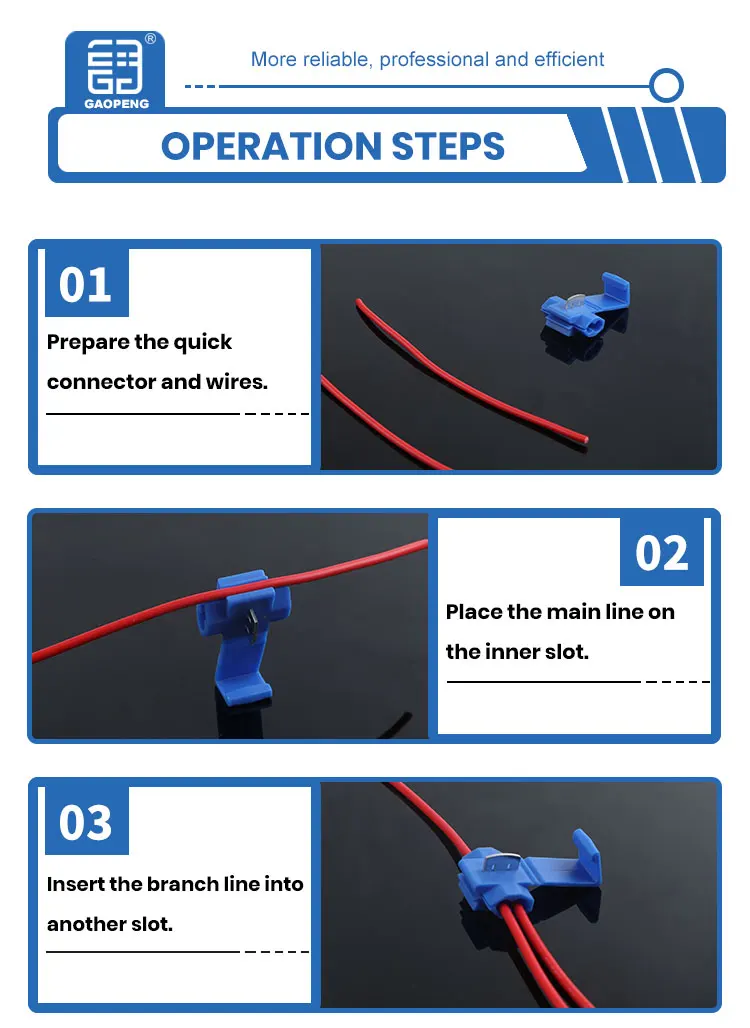 ®
GAOPENG

More reliable, professional and efficient

OPERATION STEPS

01
Prepare the quick connector and wires.

02
Place the main line on the inner slot.

03
Insert the branch line into another slot.