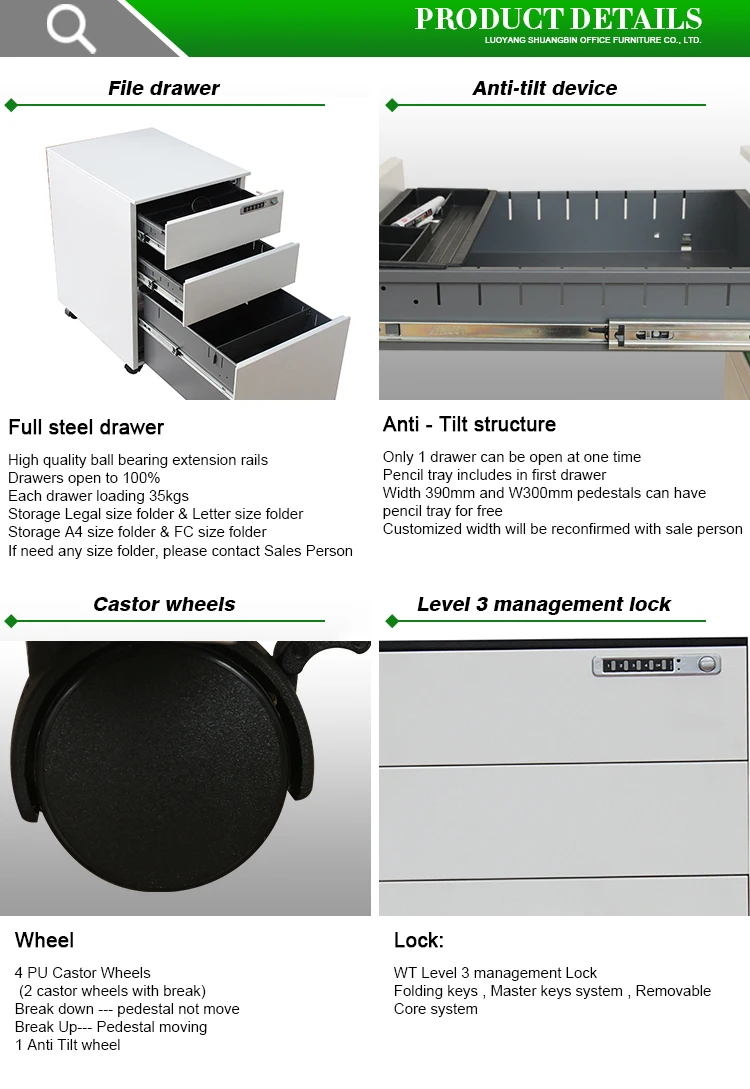 PRODUCT DETAILS
LUOYANG SHUANGBIN OFFICE FURNITURE CO., LTD.

File drawer

Full steel drawer

High quality ball bearing extension rails
Drawers open to 100%
Each drawer loading 35kgs
Storage Legal size folder & Letter size folder
Storage A4 size folder & FC size folder
If need any size folder, please contact Sales Person

Anti-tilt device

Anti - Tilt structure

Only 1 drawer can be open at one time
Pencil tray includes in first drawer
Width 390mm and W300mm pedestals can have pencil tray for free
Customized width will be reconfirmed with sale person

Castor wheels

Wheel

4 PU Castor Wheels
(2 castor wheels with break)
Break down --- pedestal not move
Break Up--- Pedestal moving
1 Anti Tilt wheel

Level 3 management lock

Lock:

WT Level 3 management Lock
Folding keys , Master keys system , Removable Core system